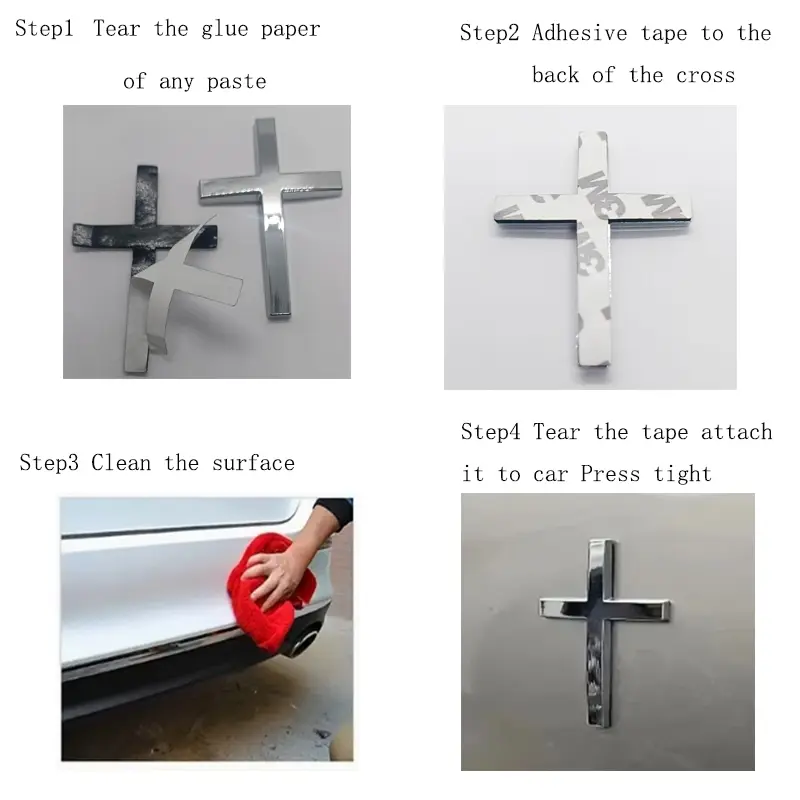 Step1 Tear the glue paper of any paste

Step2 Adhesive tape to the back of the cross

3M

Step3 Clean the surface

Step4 Tear the tape attach it to car Press tight