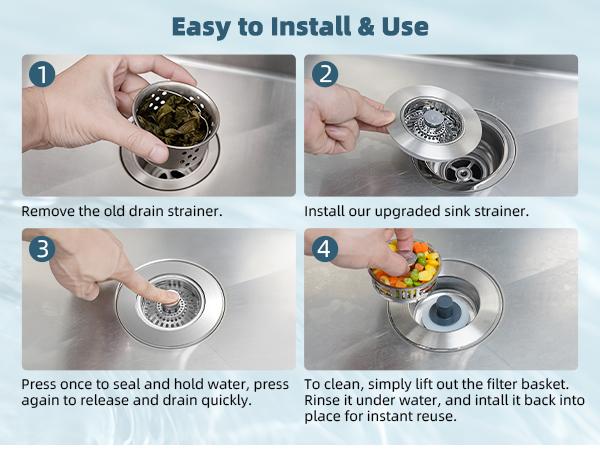 Easy to Install & Use

1

Remove the old drain strainer.

2

Install our upgraded sink strainer.

3

Press once to seal and hold water, press again to release and drain quickly.

4

To clean, simply lift out the filter basket. Rinse it under water, and intall it back into place for instant reuse.