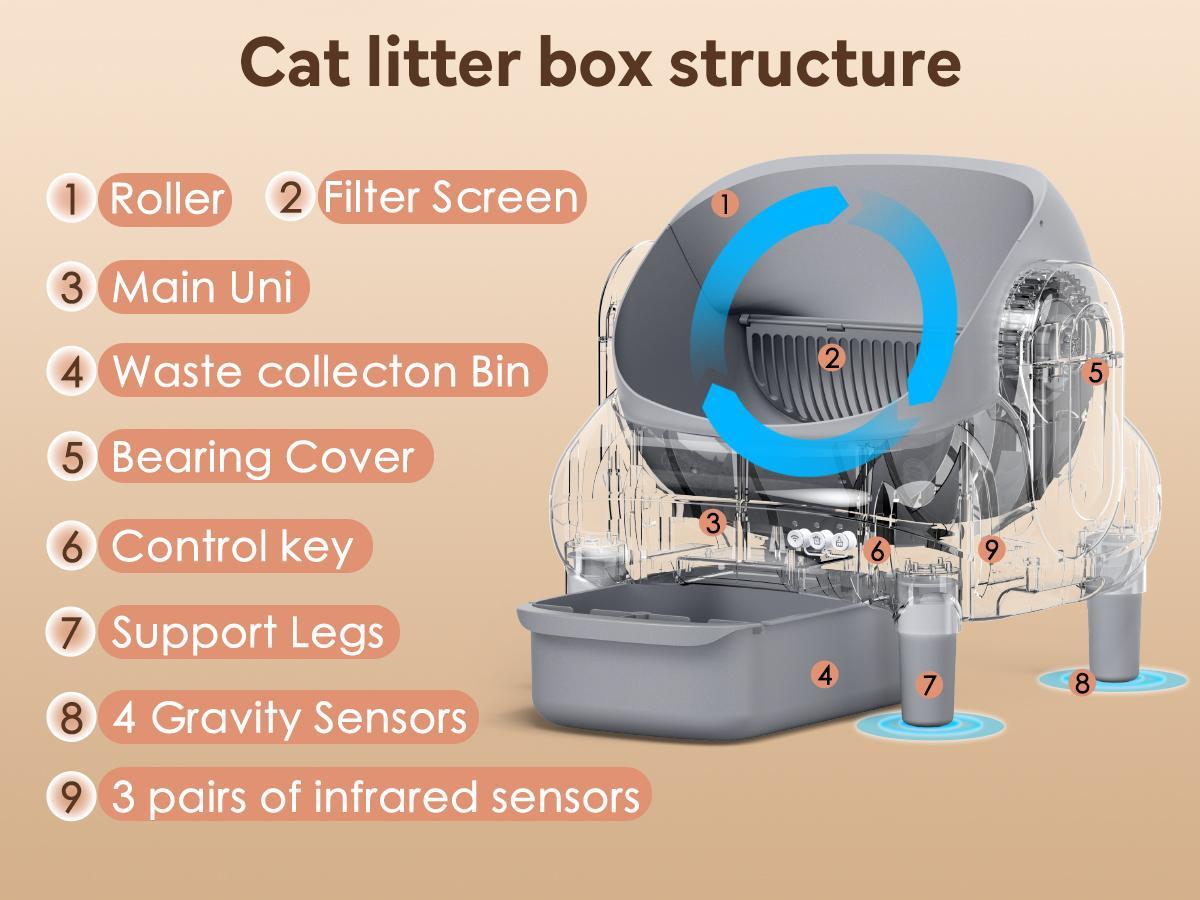 Cat litter box structure

1 Roller 2 Filter Screen

3 Main Uni

4 Waste collecton Bin

5 Bearing Cover

6 Control key

7 Support Legs

8 4 Gravity Sensors

9 3 pairs of infrared sensors

1
2
5
3
6
9
4
7
8