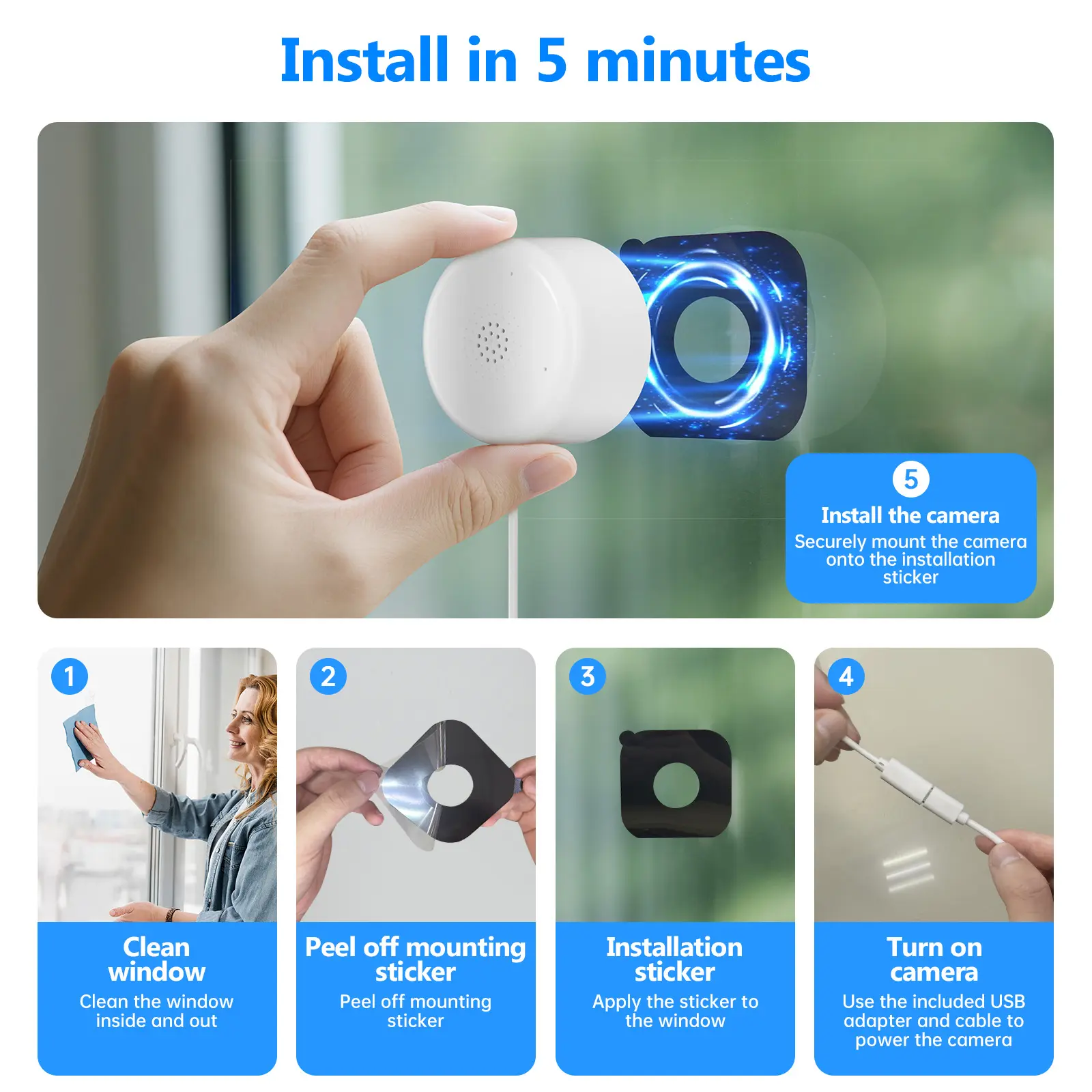 Install in 5 minutes

5
Install the camera
Securely mount the camera onto the installation sticker

1
Clean window
Clean the window inside and out

2
Peel off mounting sticker
Peel off mounting sticker

3
Installation sticker
Apply the sticker to the window

4
Turn on camera
Use the included USB adapter and cable to power the camera