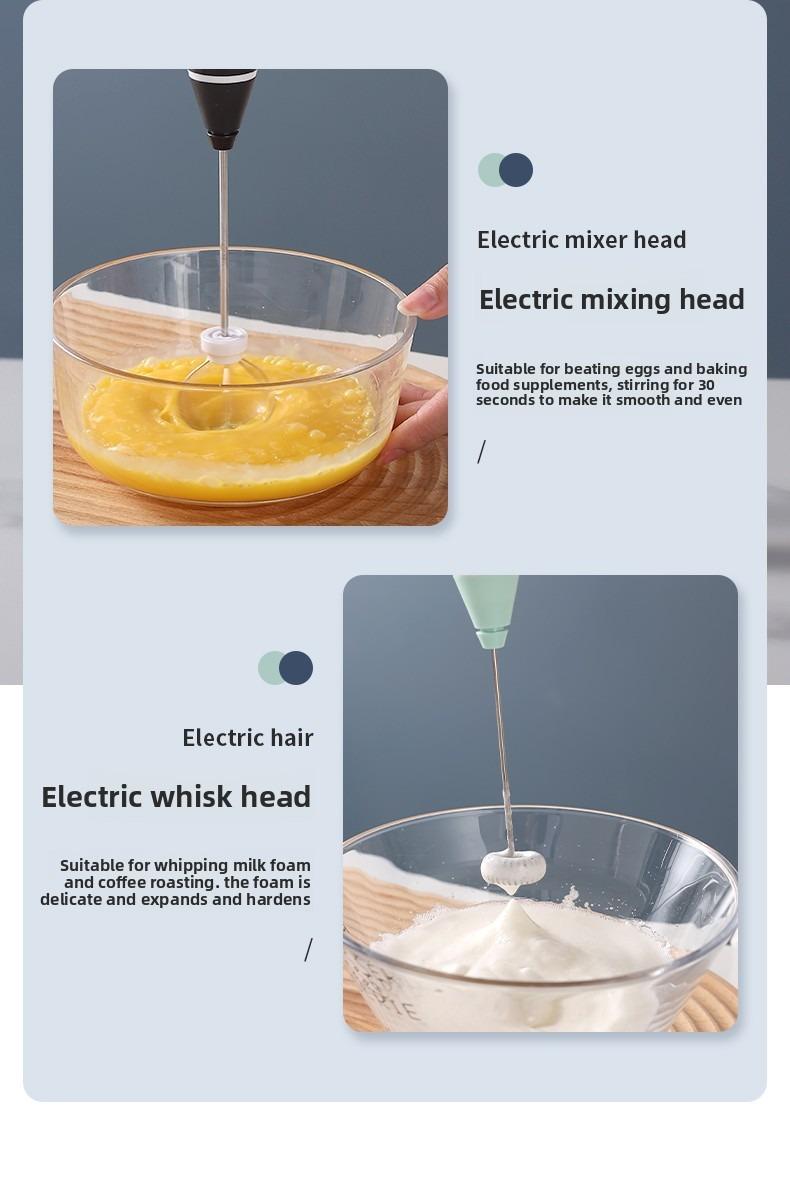 Electric mixer head

Electric mixing head

Suitable for beating eggs and baking food supplements, stirring for 30 seconds to make it smooth and even

/

Electric hair

Electric whisk head

Suitable for whipping milk foam and coffee roasting. the foam is delicate and expands and hardens

/