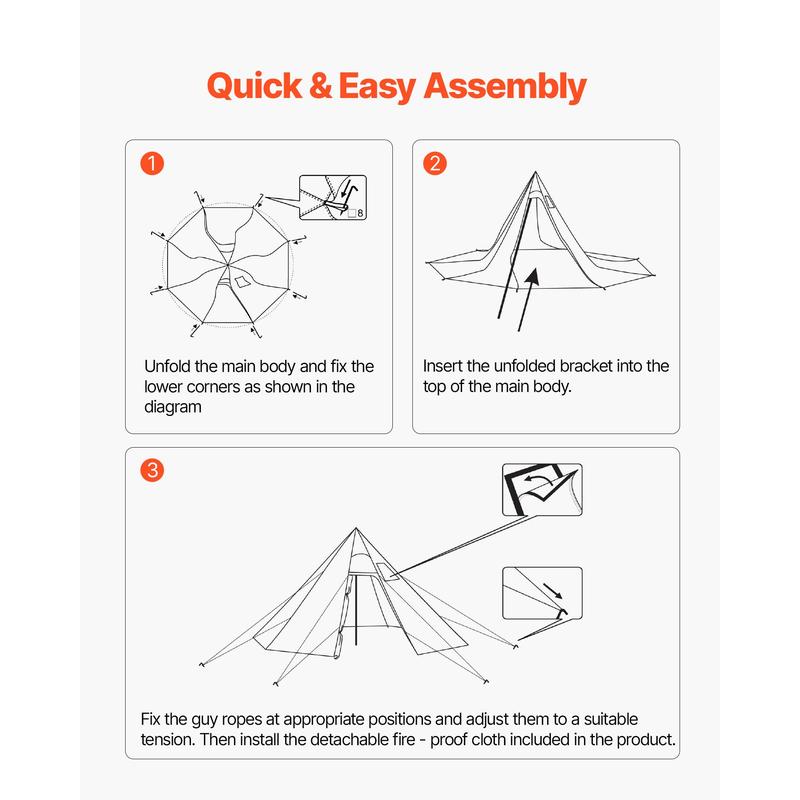 Quick & Easy Assembly

1

8

Unfold the main body and fix the lower corners as shown in the diagram

2

Insert the unfolded bracket into the top of the main body.

3

Fix the guy ropes at appropriate positions and adjust them to a suitable tension. Then install the detachable fire - proof cloth included in the product.