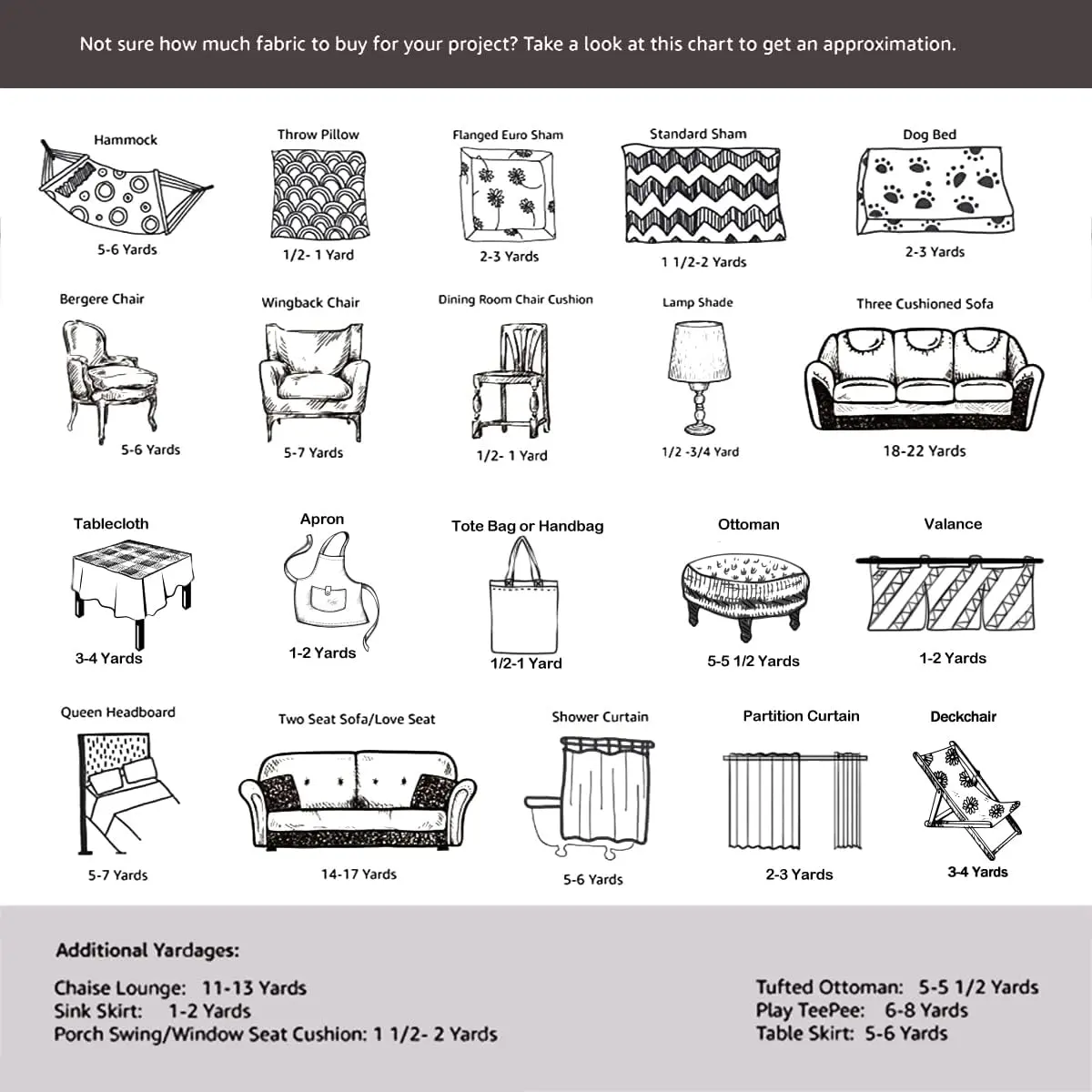 Not sure how much fabric to buy for your project? Take a look at this chart to get an approximation.

Hammock
5-6 Yards

Throw Pillow
1/2- 1 Yard

Flanged Euro Sham
2-3 Yards

Standard Sham
1 1/2-2 Yards

Dog Bed
2-3 Yards

Bergere Chair
5-6 Yards

Wingback Chair
5-7 Yards

Dining Room Chair Cushion
1/2- 1 Yard

Lamp Shade
1/2 -3/4 Yard

Three Cushioned Sofa
18-22 Yards

Tablecloth
3-4 Yards

Apron
1-2 Yards

Tote Bag or Handbag
1/2-1 Yard

Ottoman
5-5 1/2 Yards

Valance
1-2 Yards

Queen Headboard
5-7 Yards

Two Seat Sofa/Love Seat
14-17 Yards

Shower Curtain
5-6 Yards

Partition Curtain
2-3 Yards

Deckchair
3-4 Yards

Additional Yardages:

Chaise Lounge: 11-13 Yards
Sink Skirt: 1-2 Yards
Porch Swing/Window Seat Cushion: 1 1/2- 2 Yards

Tufted Ottoman: 5-5 1/2 Yards
Play TeePee: 6-8 Yards
Table Skirt: 5-6 Yards