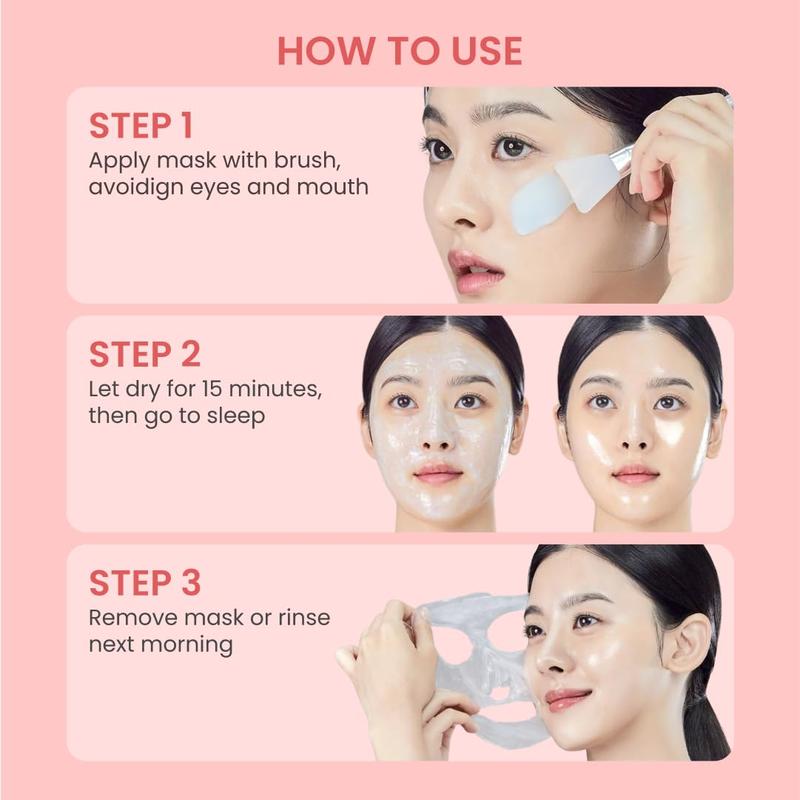 HOW TO USE

STEP 1
Apply mask with brush, avoidign eyes and mouth

STEP 2
Let dry for 15 minutes, then go to sleep

STEP 3
Remove mask or rinse next morning