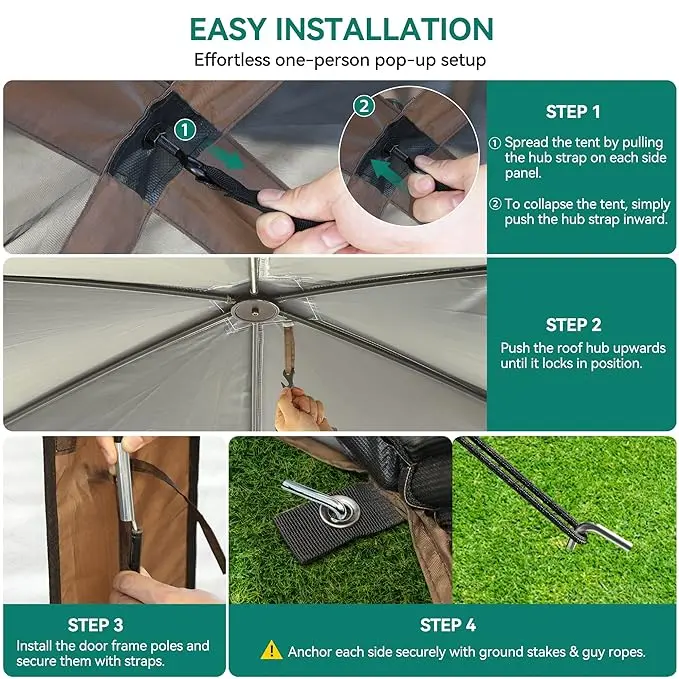 EASY INSTALLATION

Effortless one-person pop-up setup

①

②

STEP 1

① Spread the tent by pulling the hub strap on each side panel.

② To collapse the tent, simply push the hub strap inward.

STEP 2

Push the roof hub upwards until it locks in position.

STEP 3

Install the door frame poles and secure them with straps.

STEP 4

Anchor each side securely with ground stakes & guy ropes.