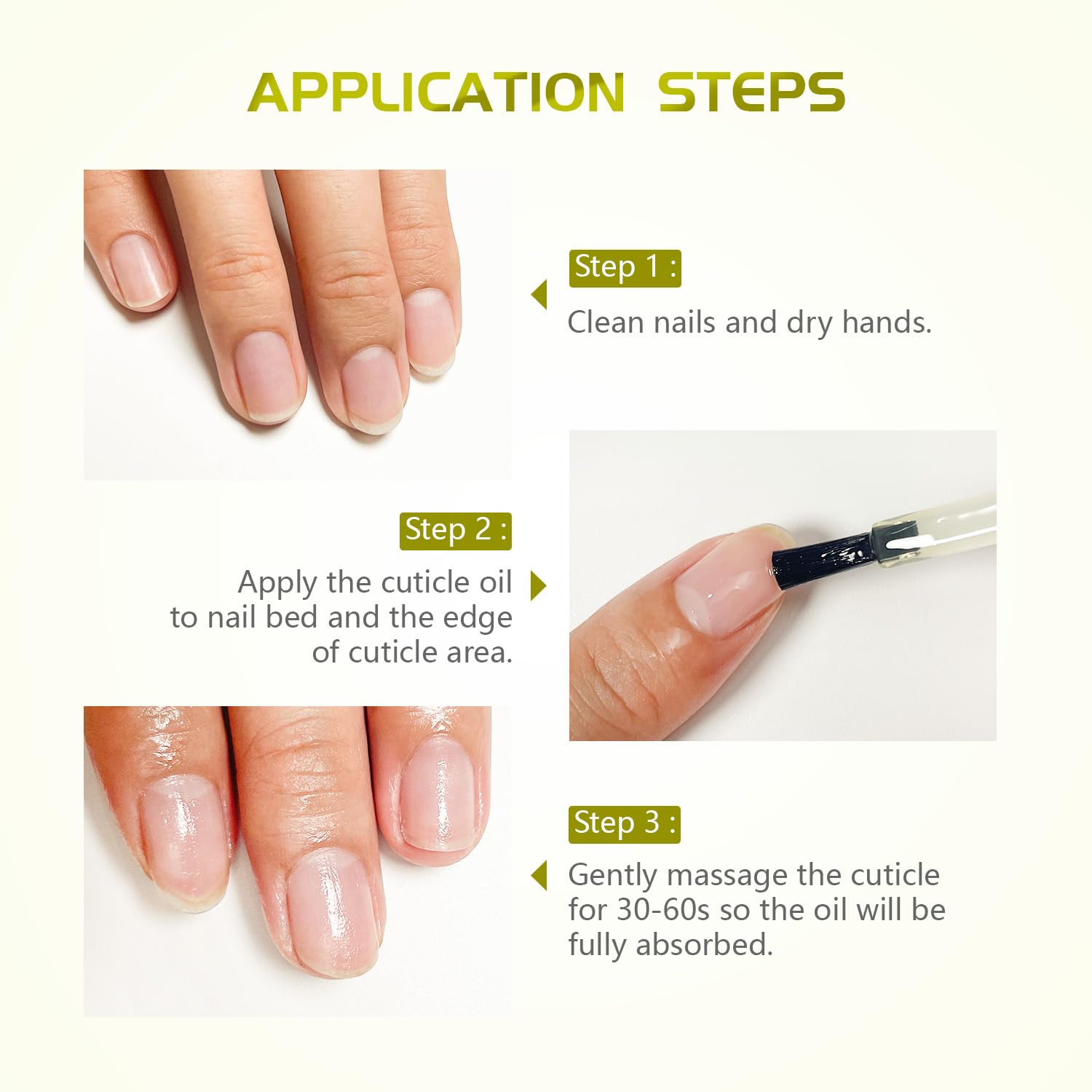 APPLICATION STEPS

Step 1 :

Clean nails and dry hands.

Step 2 :

Apply the cuticle oil to nail bed and the edge of cuticle area.

Step 3 :

Gently massage the cuticle for 30-60s so the oil will be fully absorbed.