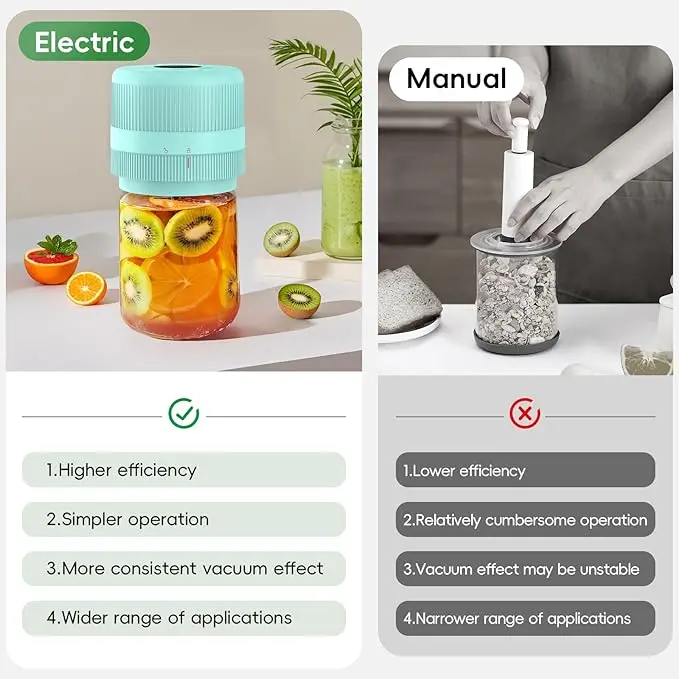 Electric

1.Higher efficiency

2.Simpler operation

3.More consistent vacuum effect

4.Wider range of applications

Manual

1.Lower efficiency

2.Relatively cumbersome operation

3.Vacuum effect may be unstable

4.Narrower range of applications