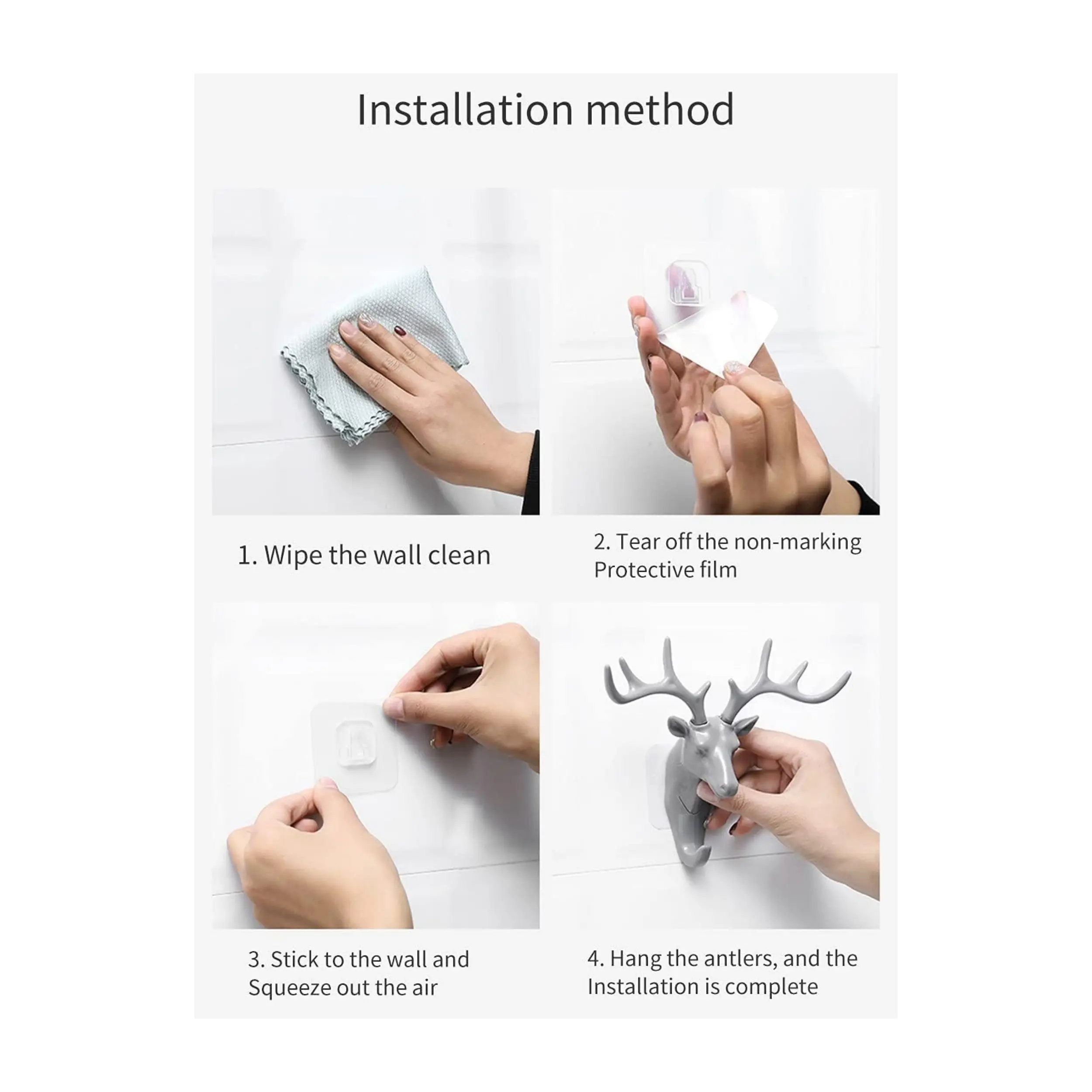 Installation method

1. Wipe the wall clean

2. Tear off the non-marking Protective film

3. Stick to the wall and Squeeze out the air

4. Hang the antlers, and the Installation is complete