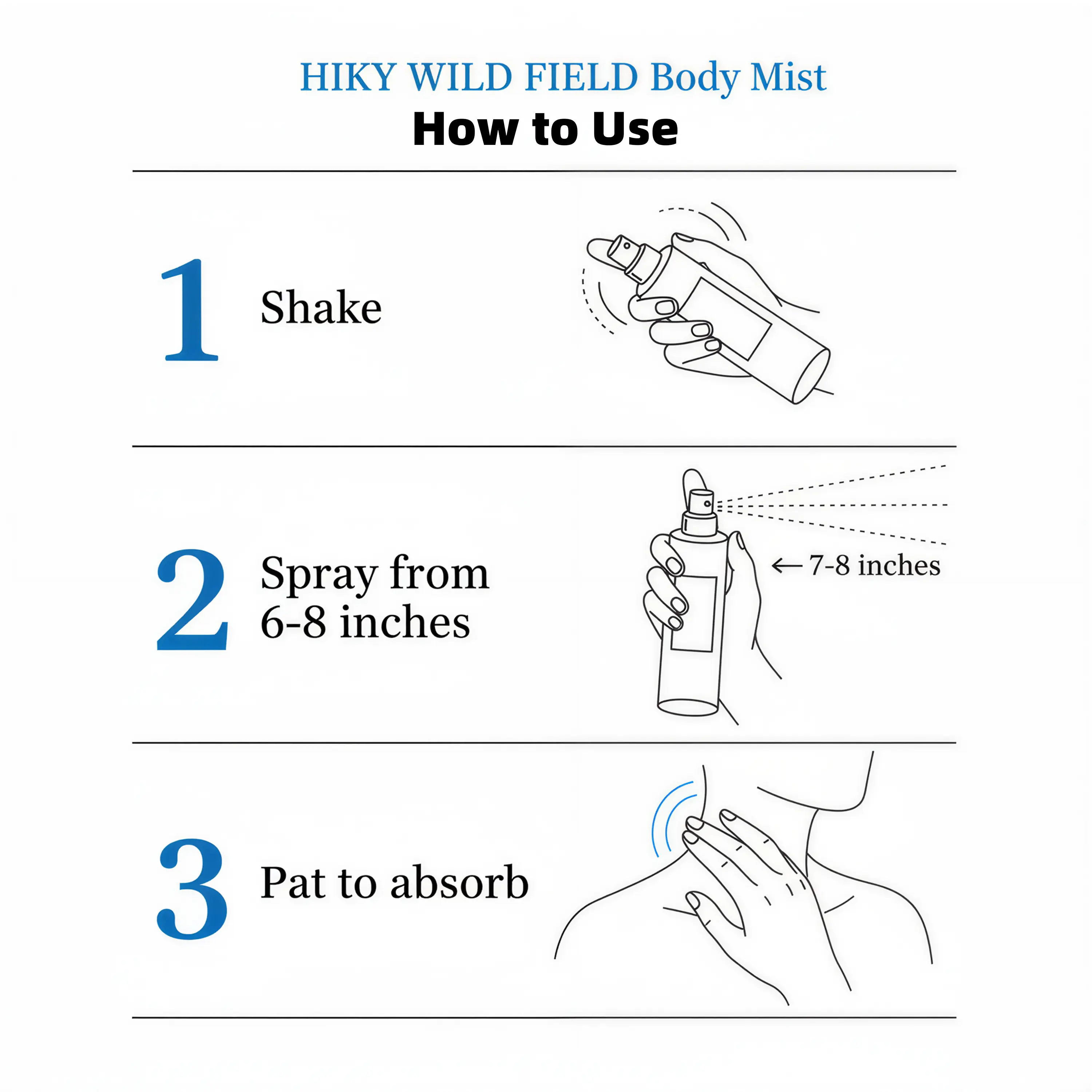 HIKY WILD FIELD Body Mist
How to Use

1 Shake

2 Spray from 6-8 inches

← 7-8 inches

3 Pat to absorb