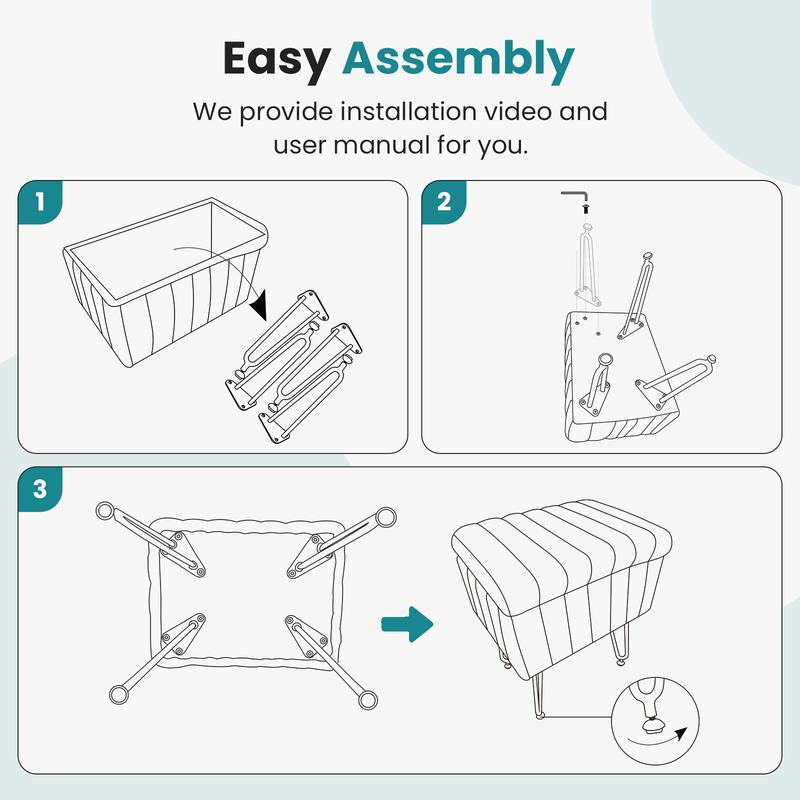 Easy Assembly
We provide installation video and user manual for you.

1

2

3