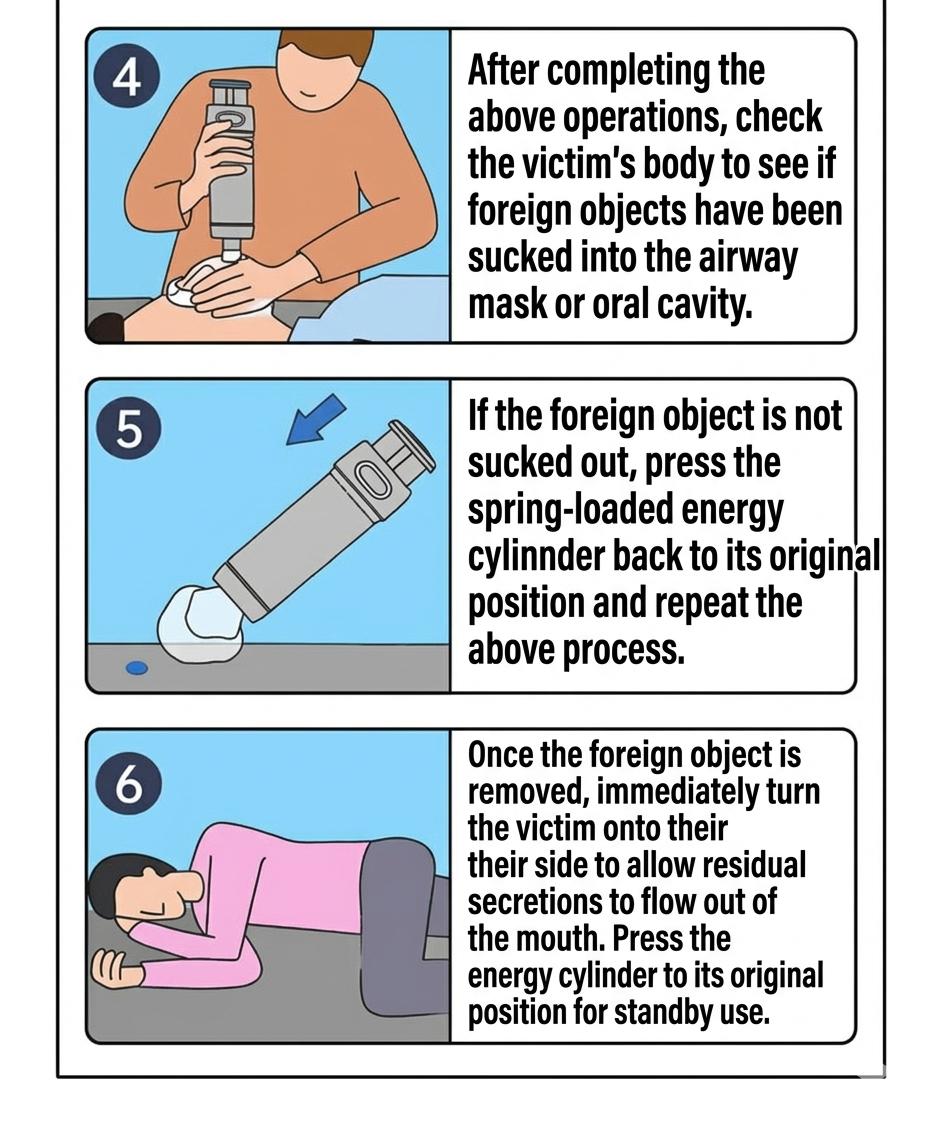 4

After completing the above operations, check the victim's body to see if foreign objects have been sucked into the airway mask or oral cavity.

5

If the foreign object is not sucked out, press the spring-loaded energy cylinnder back to its original position and repeat the above process.

6

Once the foreign object is removed, immediately turn the victim onto their their side to allow residual secretions to flow out of the mouth. Press the energy cylinder to its original position for standby use.