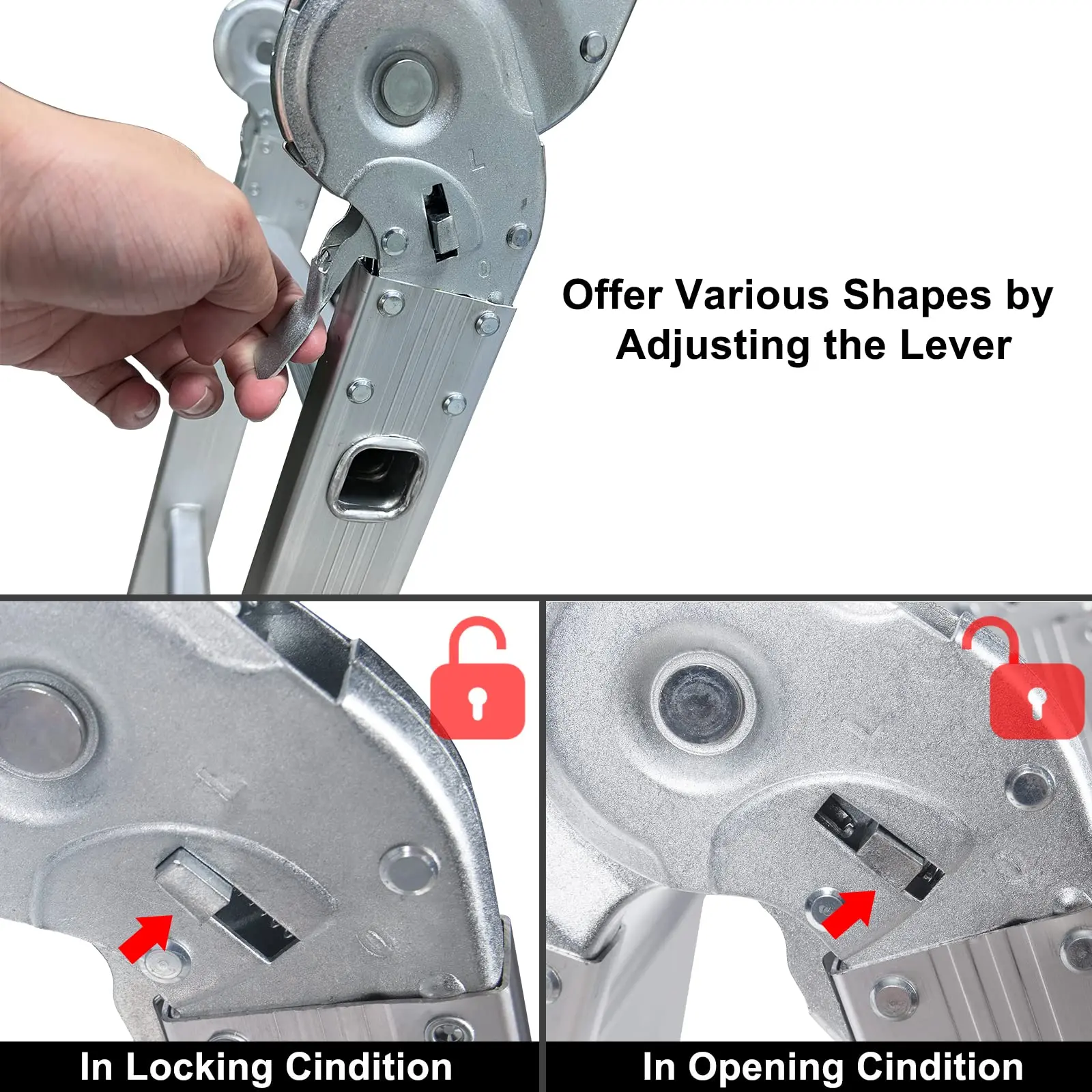 Offer Various Shapes by Adjusting the Lever

In Locking Cindition

In Opening Cindition