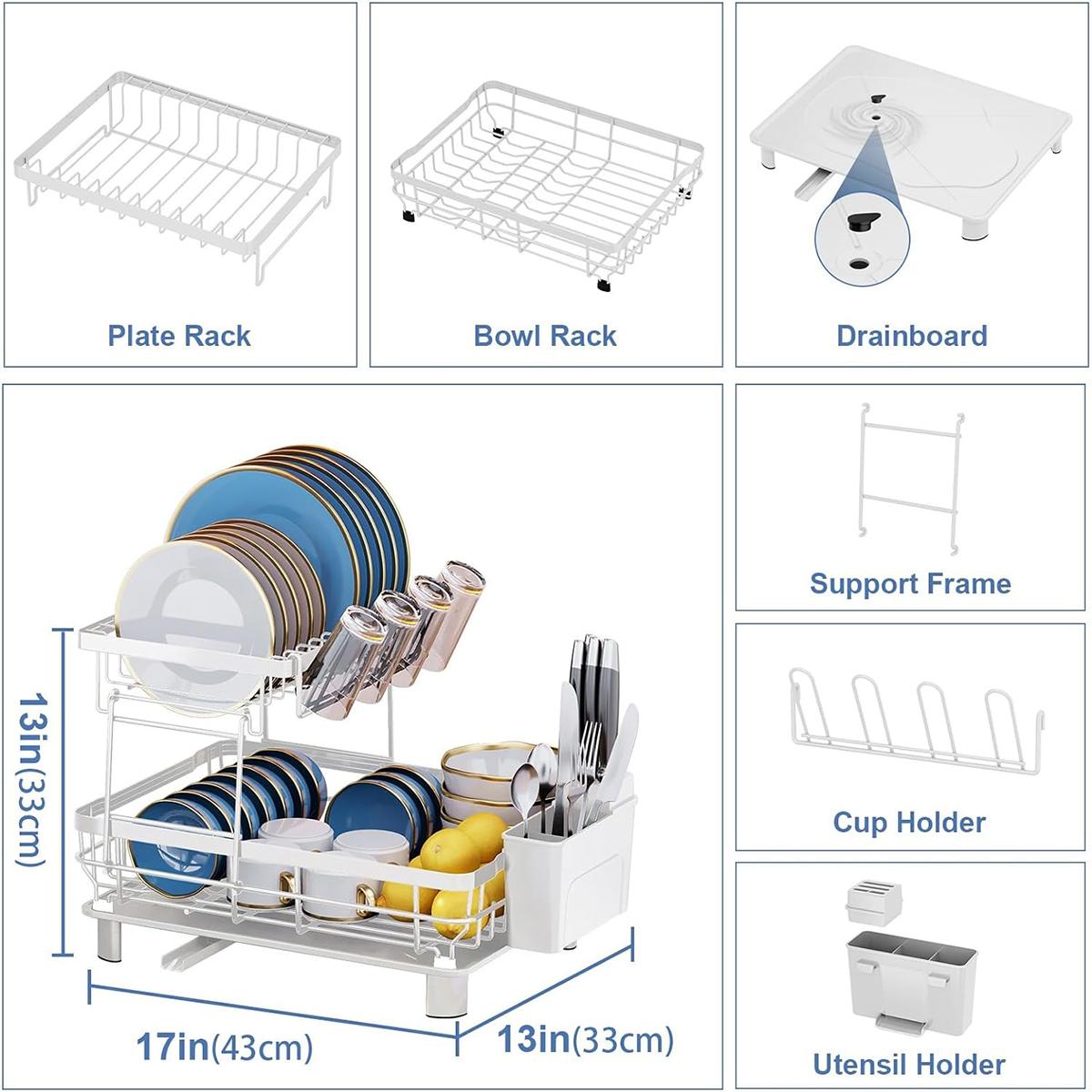 Plate Rack

Bowl Rack

Drainboard

13in(33cm)

17in(43cm)

13in(33cm)

Support Frame

Cup Holder

Utensil Holder