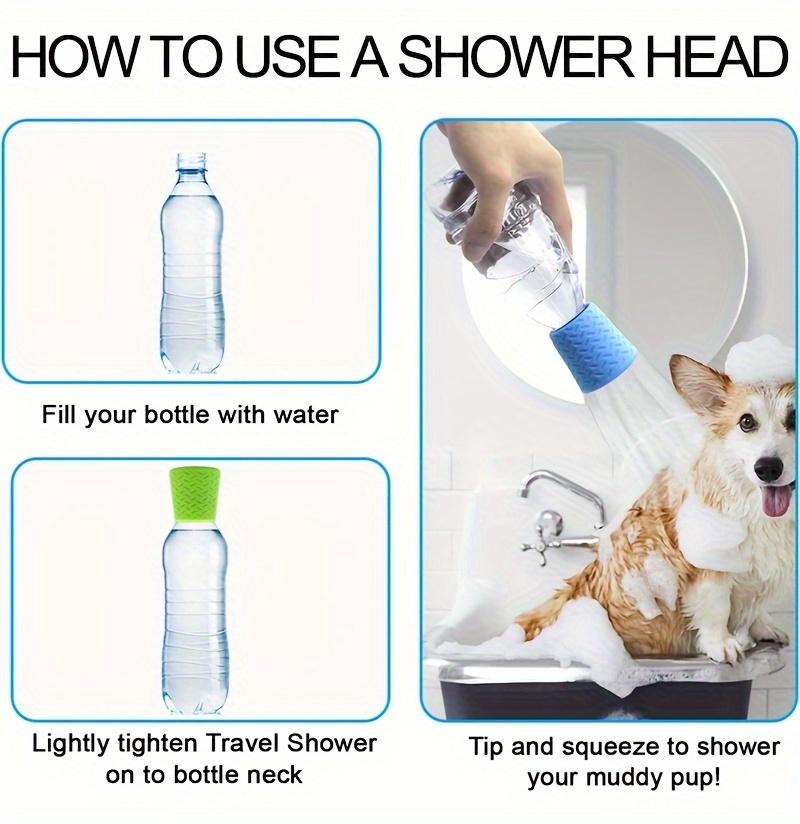 HOW TO USE A SHOWER HEAD

Fill your bottle with water

Lightly tighten Travel Shower on to bottle neck

Tip and squeeze to shower your muddy pup!