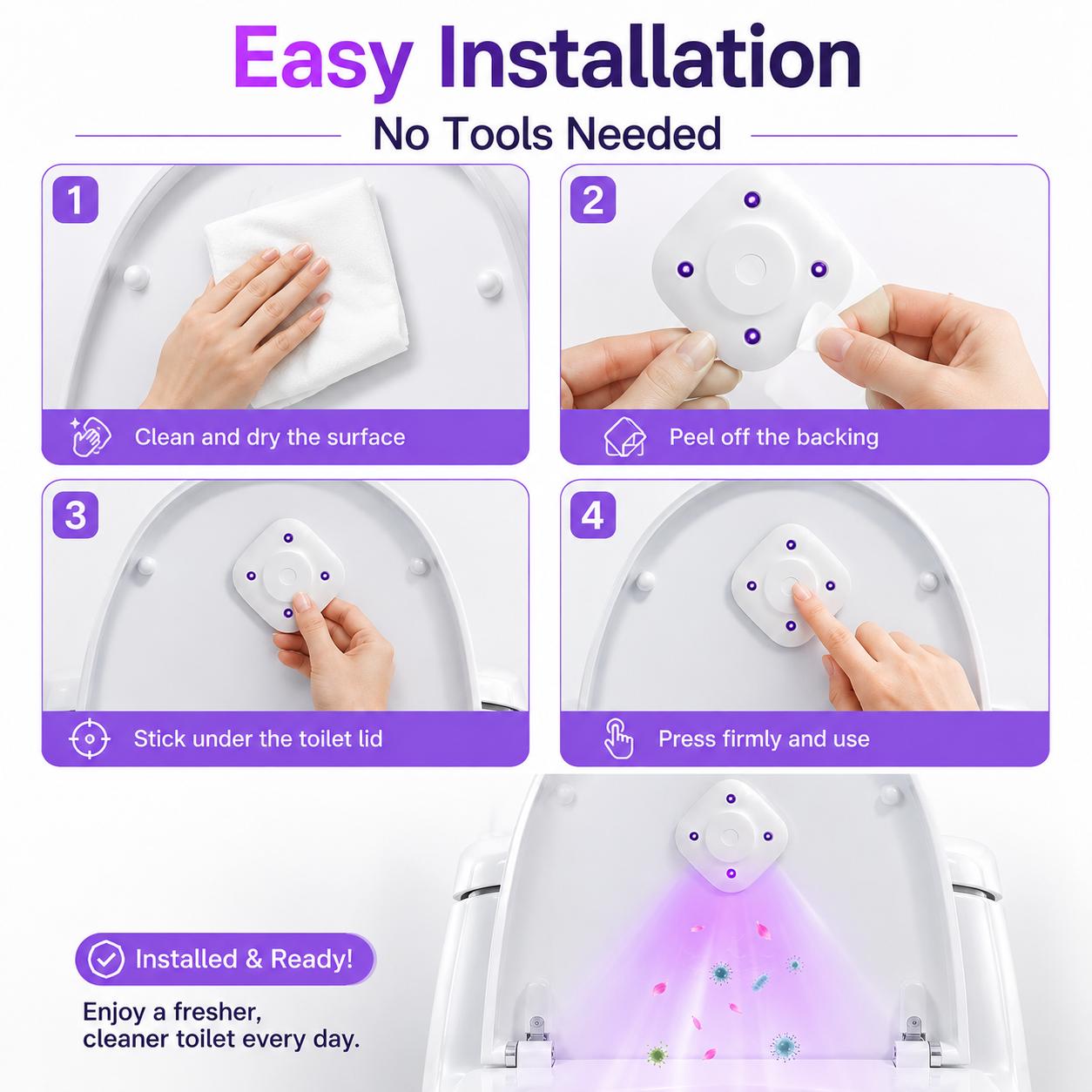 Easy Installation

No Tools Needed

1

Clean and dry the surface

2

Peel off the backing

3

Stick under the toilet lid

4

Press firmly and use

Installed & Ready!

Enjoy a fresher, cleaner toilet every day.