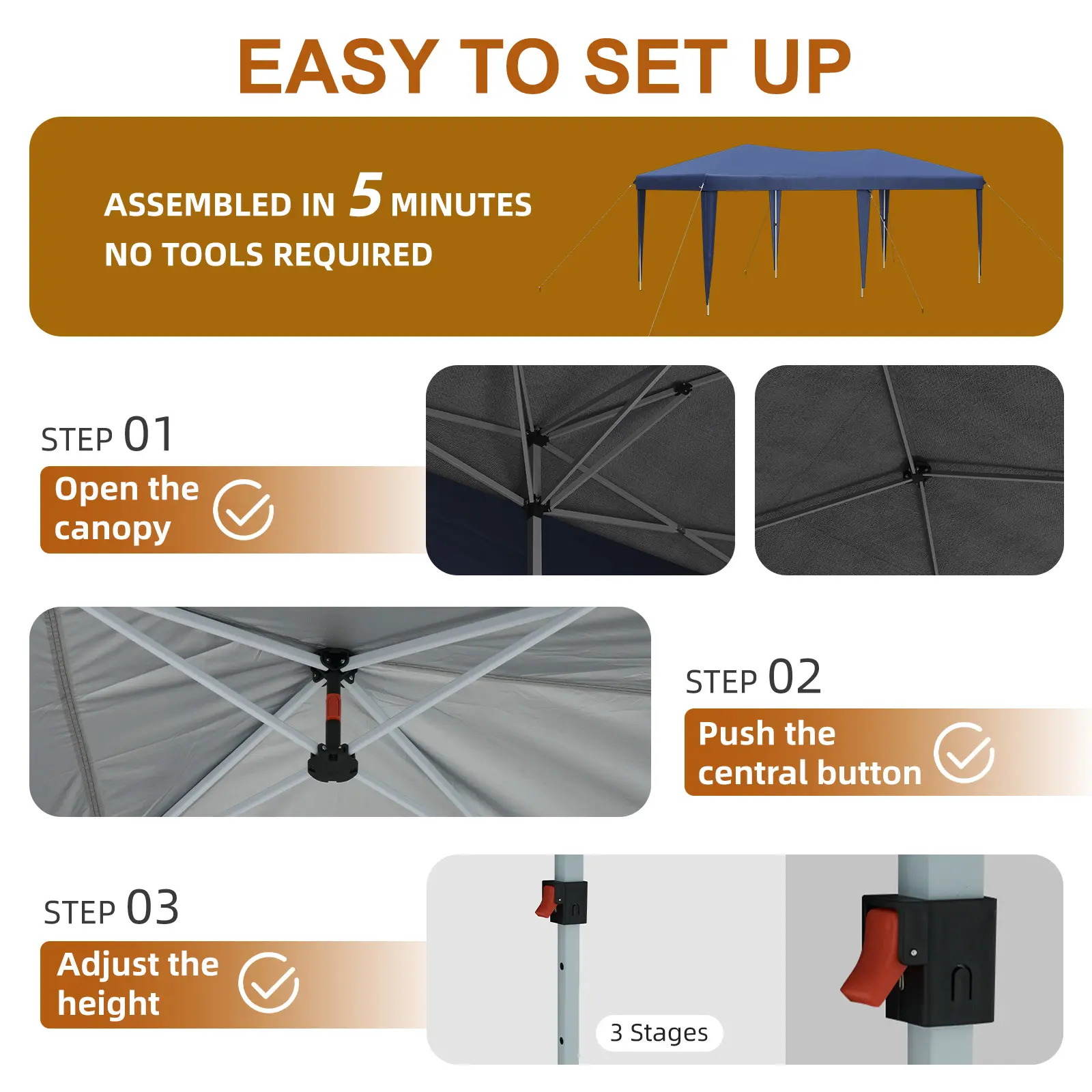 EASY TO SET UP

ASSEMBLED IN 5 MINUTES
NO TOOLS REQUIRED

STEP 01
Open the canopy

STEP 02
Push the central button

STEP 03
Adjust the height

3 Stages