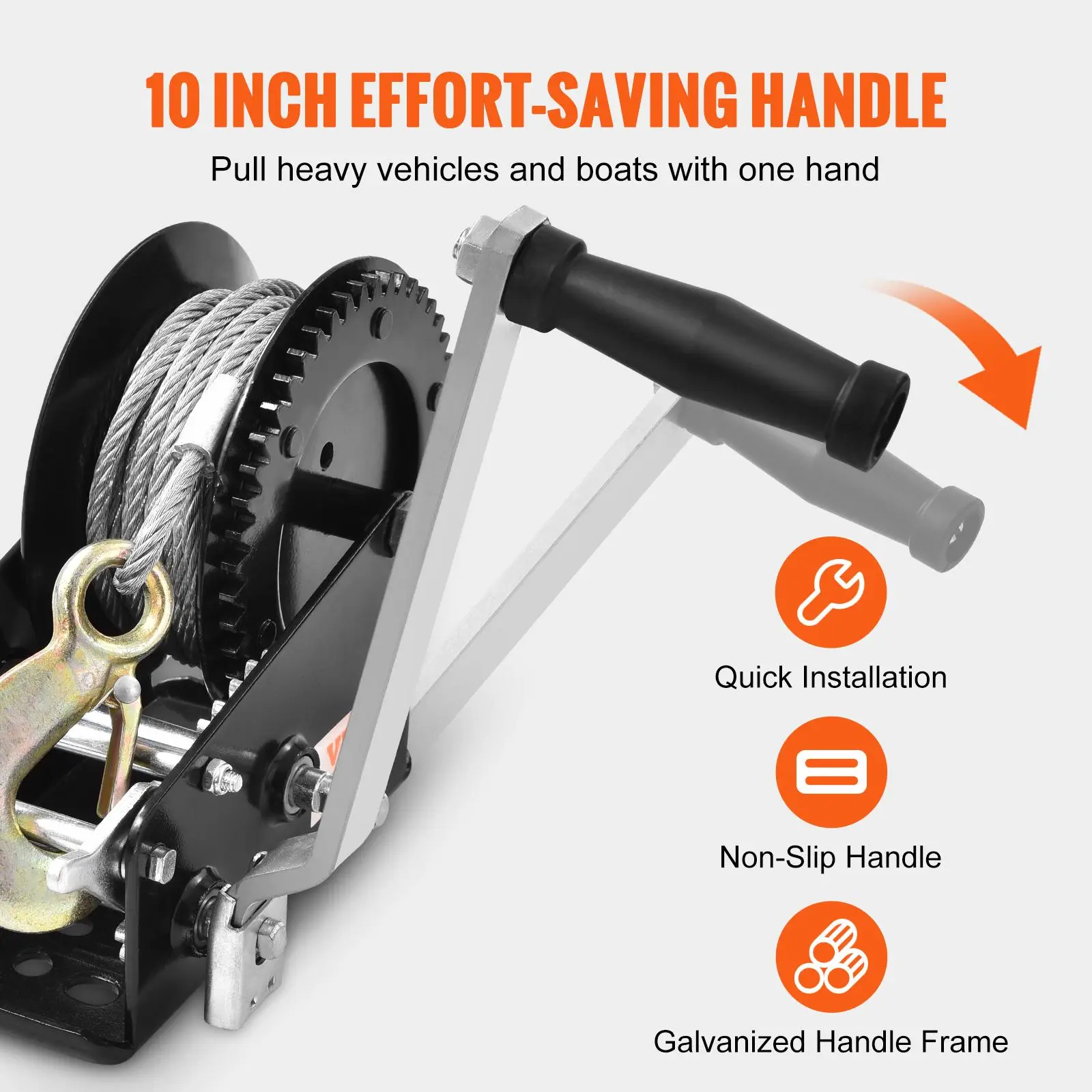 10 INCH EFFORT-SAVING HANDLE

Pull heavy vehicles and boats with one hand

Quick Installation

Non-Slip Handle

Galvanized Handle Frame