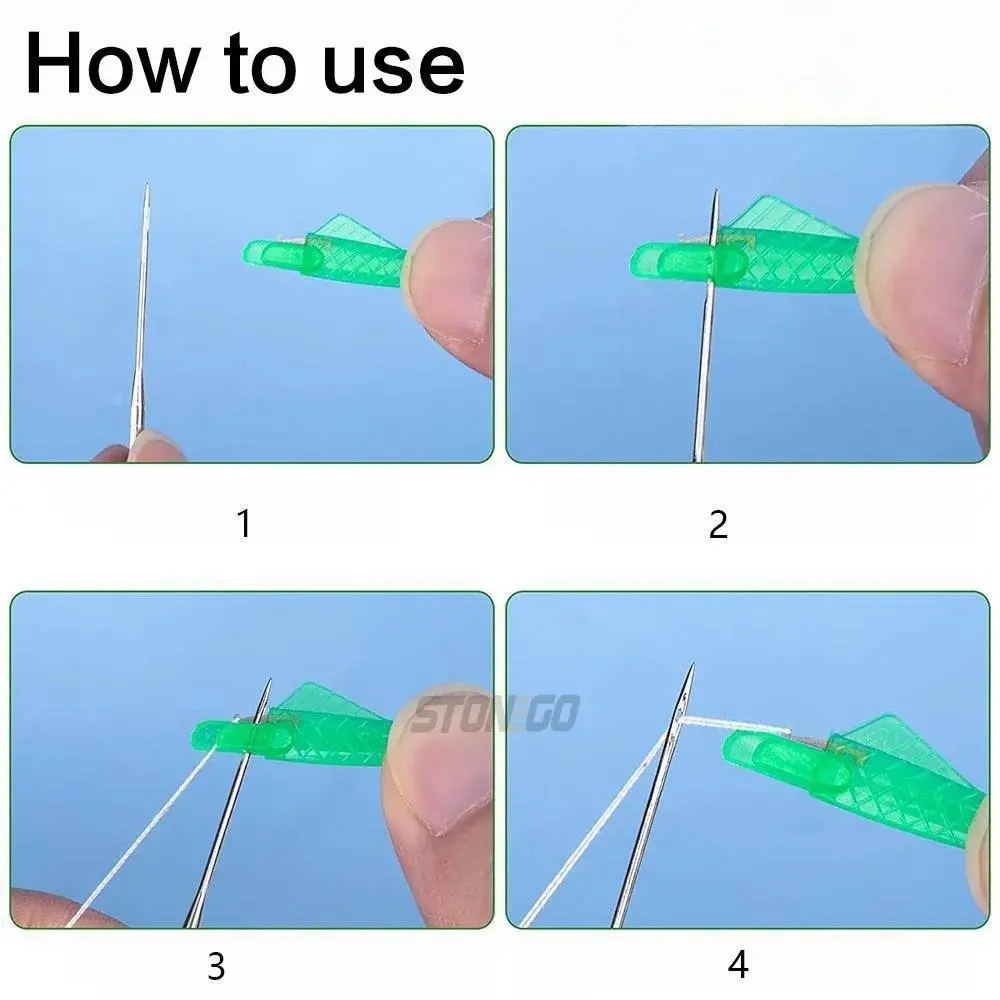 How to use

1

2

STONEGO

3

4