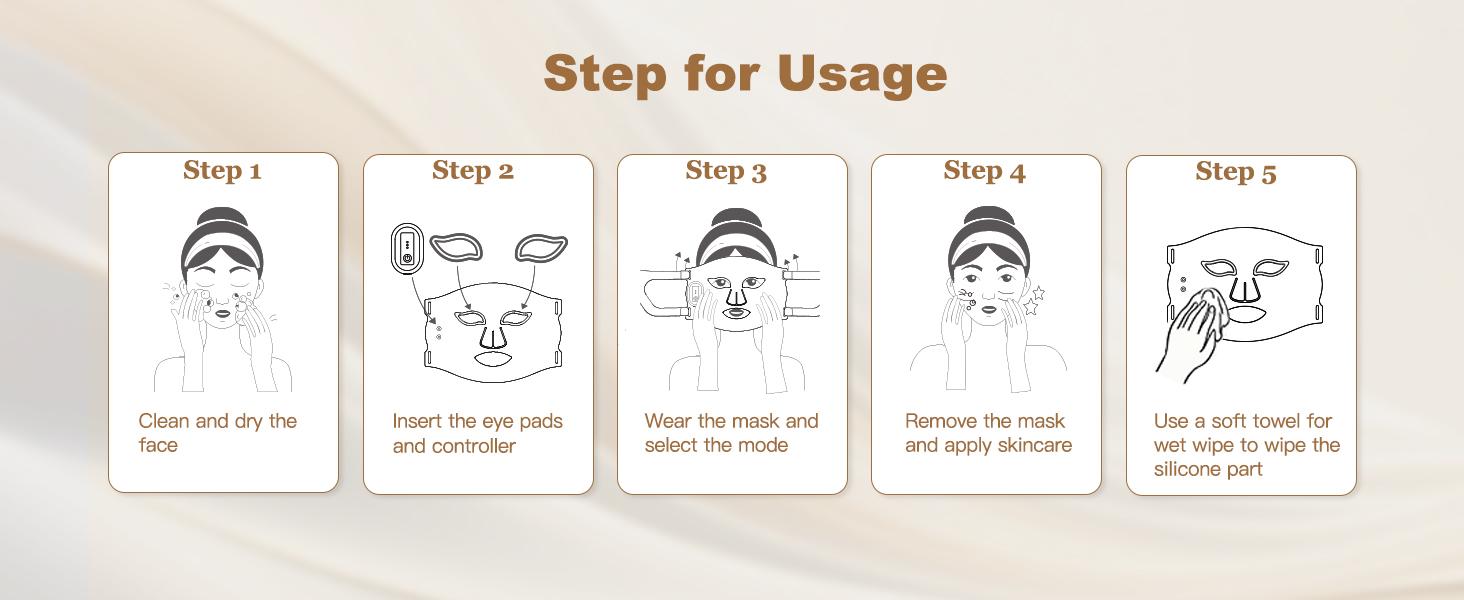 Step for Usage

Step 1

Clean and dry the face

Step 2

Insert the eye pads and controller

Step 3

Wear the mask and select the mode

Step 4

Remove the mask and apply skincare

Step 5

Use a soft towel for wet wipe to wipe the silicone part