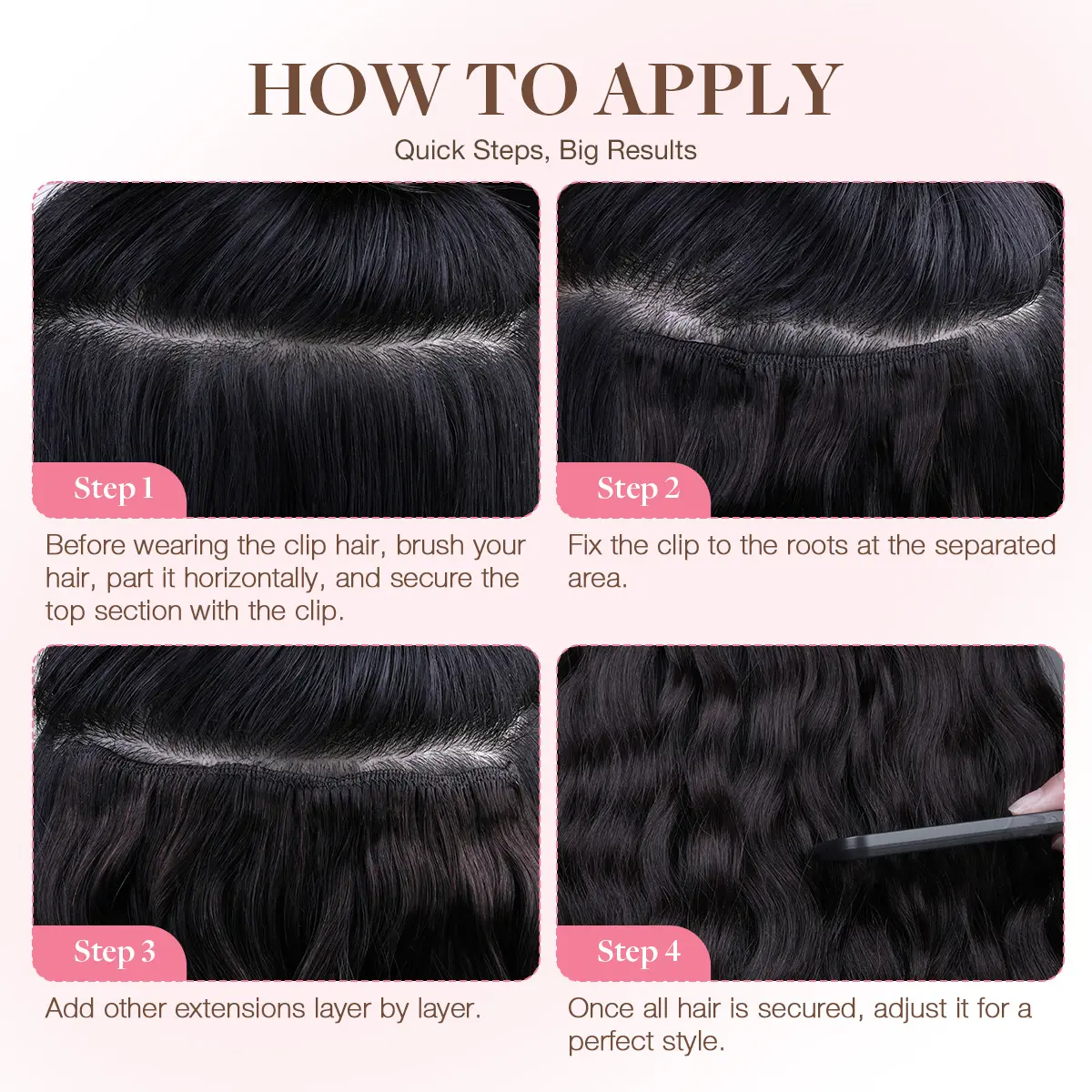 HOW TO APPLY

Quick Steps, Big Results

Step 1

Before wearing the clip hair, brush your hair, part it horizontally, and secure the top section with the clip.

Step 2

Fix the clip to the roots at the separated area.

Step 3

Add other extensions layer by layer.

Step 4

Once all hair is secured, adjust it for a perfect style.