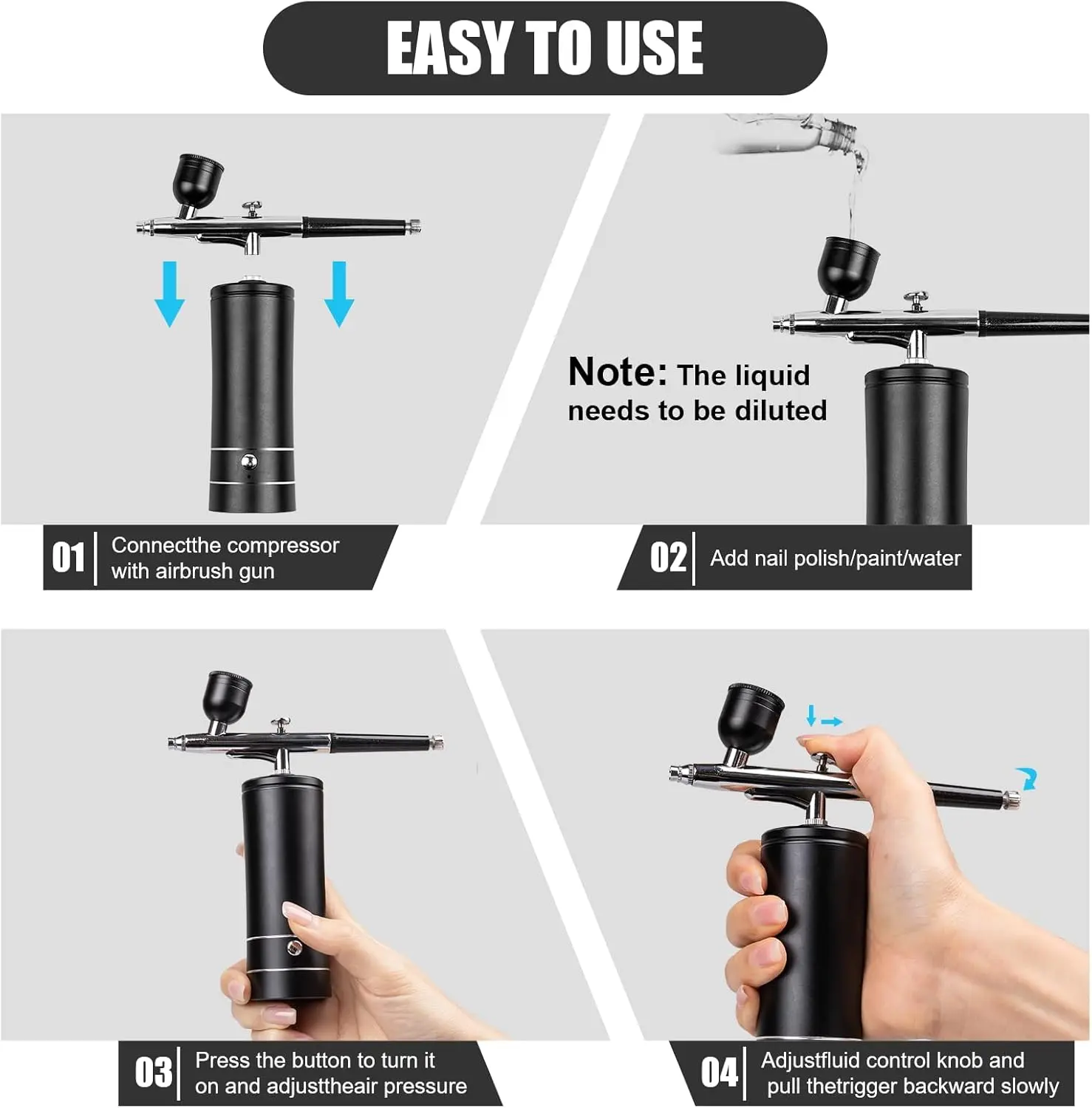 EASY TO USE

Note: The liquid needs to be diluted

01 Connectthe compressor with airbrush gun

02 Add nail polish/paint/water

03 Press the button to turn it on and adjusttheair pressure

04 Adjustfluid control knob and pull thetrigger backward slowly