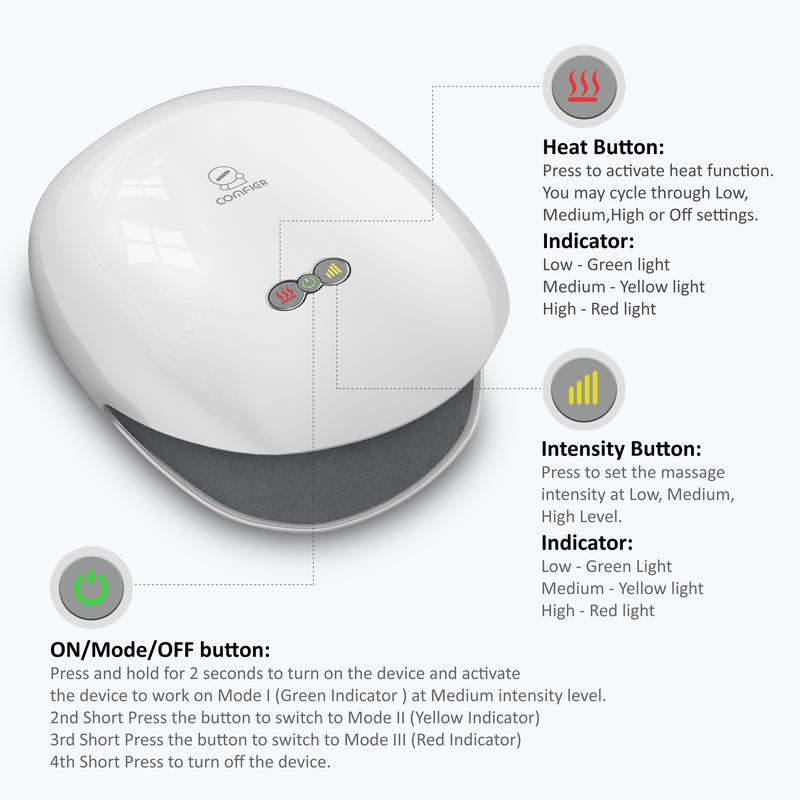 COMFIER

Heat Button:
Press to activate heat function. You may cycle through Low, Medium,High or Off settings.

Indicator:
Low - Green light
Medium - Yellow light
High - Red light

Intensity Button:
Press to set the massage intensity at Low, Medium, High Level.

Indicator:
Low - Green Light
Medium - Yellow light
High - Red light

ON/Mode/OFF button:
Press and hold for 2 seconds to turn on the device and activate the device to work on Mode I (Green Indicator ) at Medium intensity level.
2nd Short Press the button to switch to Mode II (Yellow Indicator)
3rd Short Press the button to switch to Mode III (Red Indicator)
4th Short Press to turn off the device.