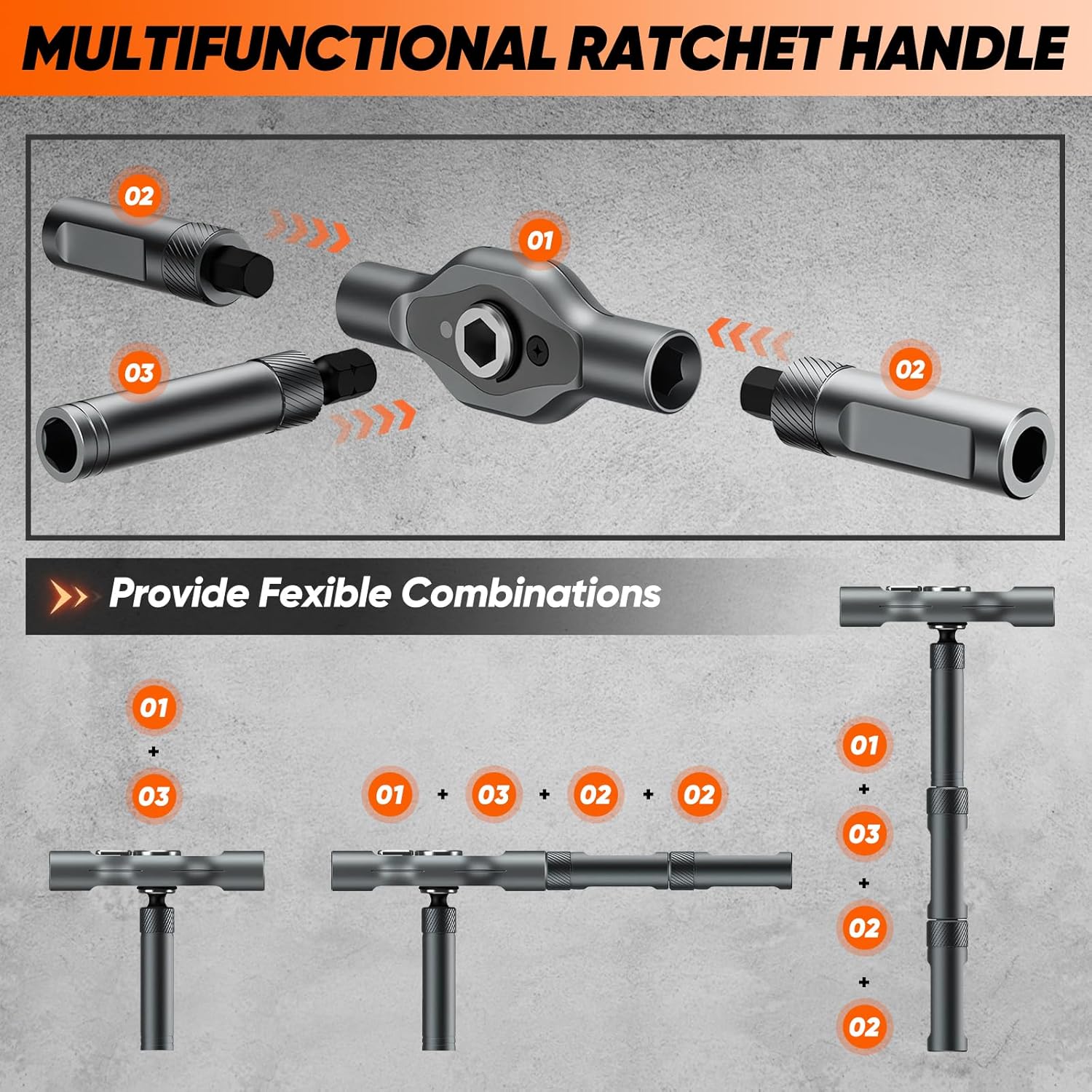 MULTIFUNCTIONAL RATCHET HANDLE

02

01

03

02

Provide Fexible Combinations

01
+
03

01 + 03 + 02 + 02

01
+
03
+
02
+
02