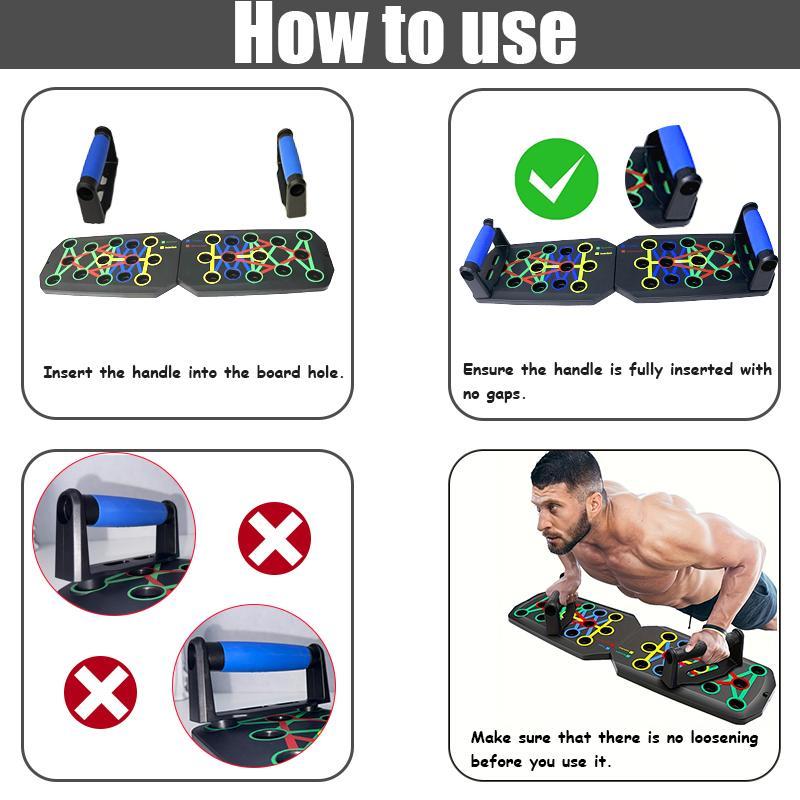 How to use

Insert the handle into the board hole.

Ensure the handle is fully inserted with no gaps.

Make sure that there is no loosening before you use it.