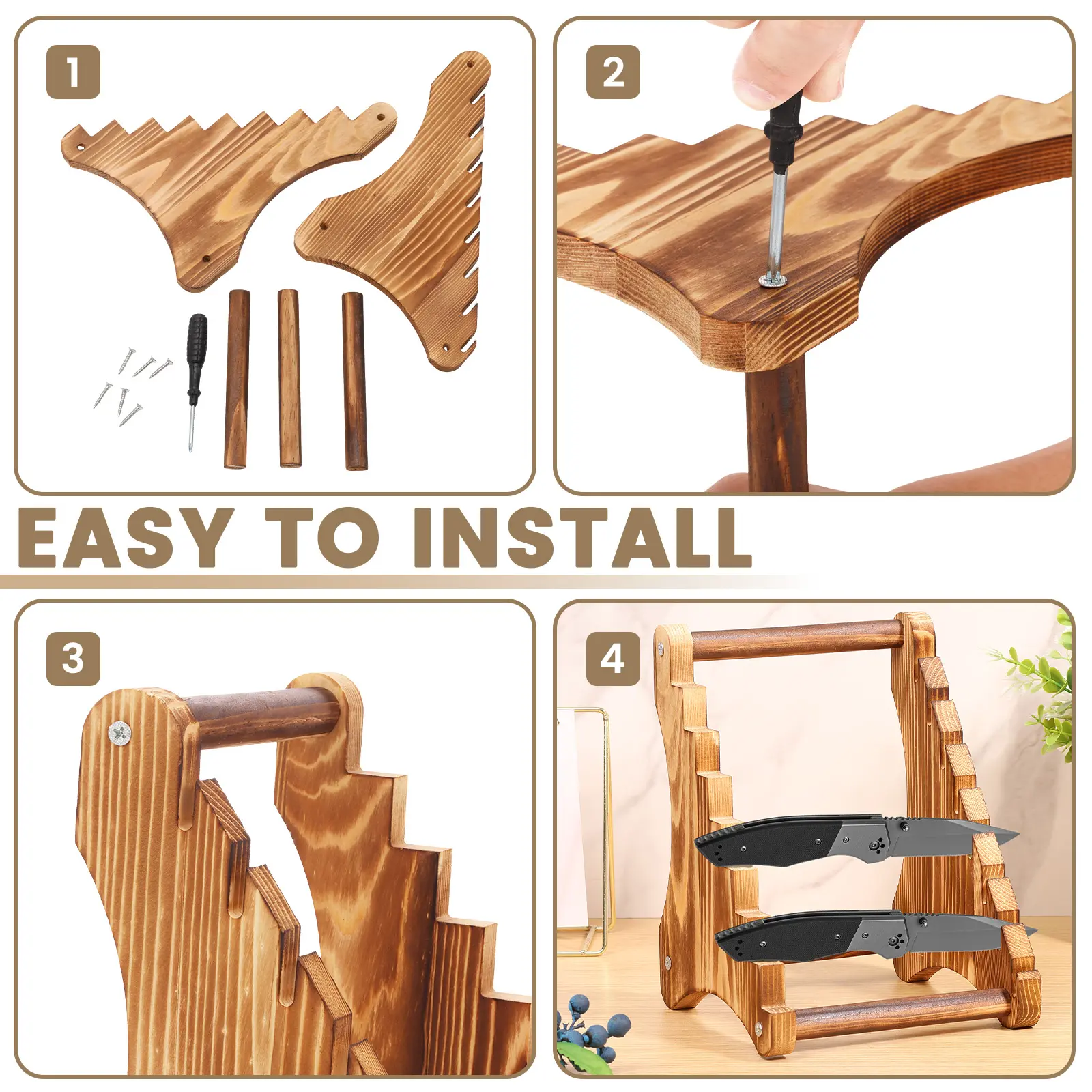 1

2

EASY TO INSTALL

3

4