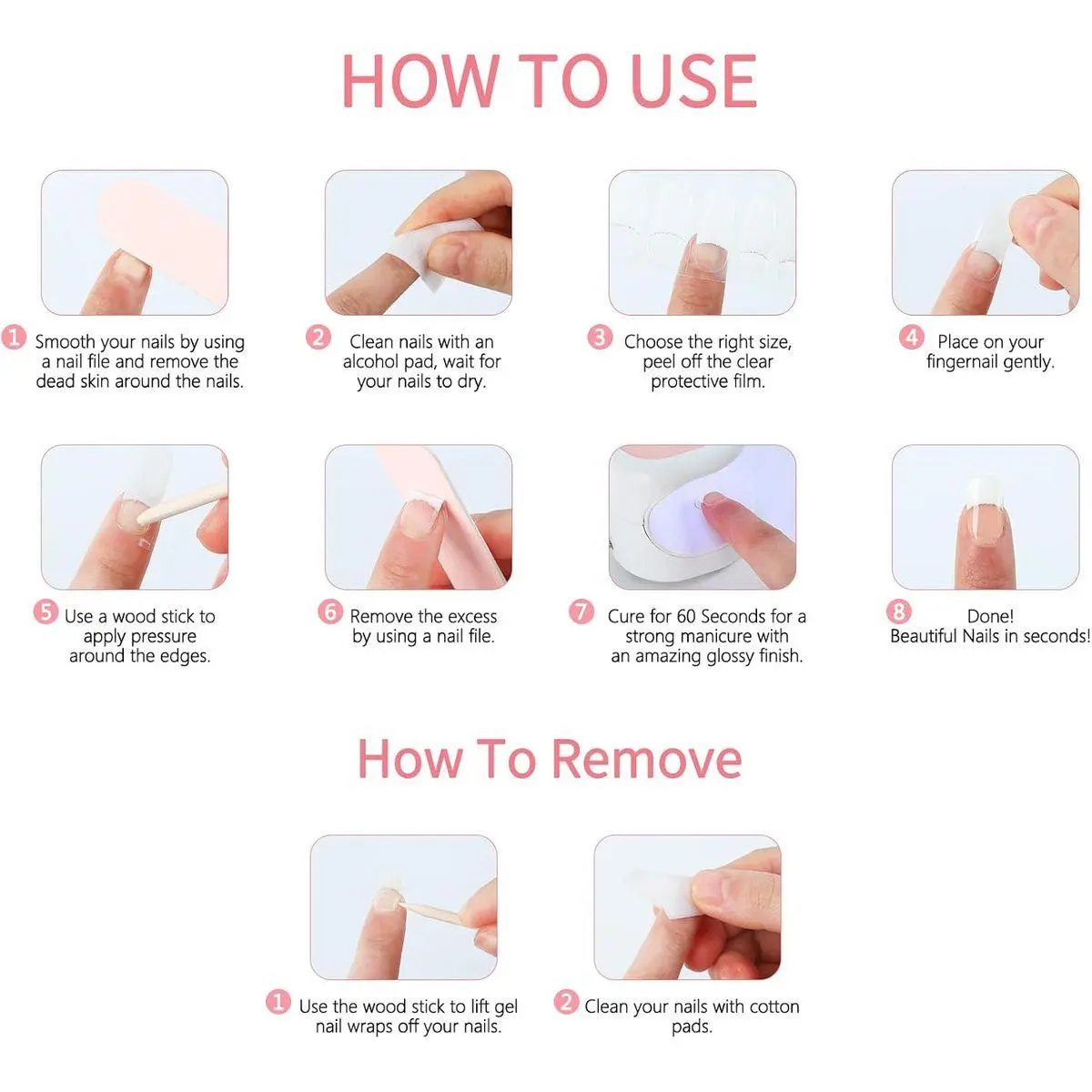 HOW TO USE

1 Smooth your nails by using a nail file and remove the dead skin around the nails.

2 Clean nails with an alcohol pad, wait for your nails to dry.

3 Choose the right size, peel off the clear protective film.

4 Place on your fingernail gently.

5 Use a wood stick to apply pressure around the edges.

6 Remove the excess by using a nail file.

7 Cure for 60 Seconds for a strong manicure with an amazing glossy finish.

8 Done! Beautiful Nails in seconds!

How To Remove

1 Use the wood stick to lift gel nail wraps off your nails.

2 Clean your nails with cotton pads.