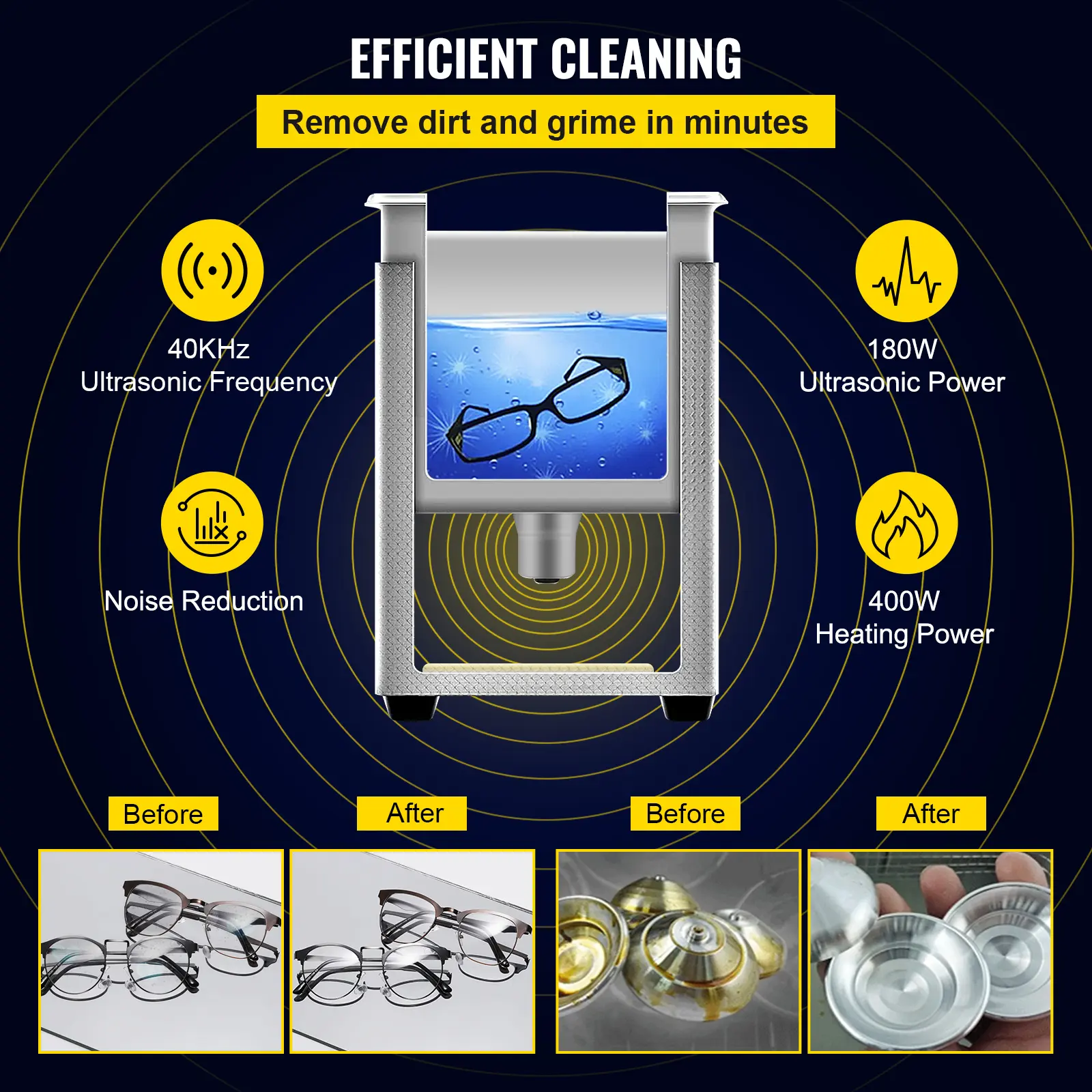 EFFICIENT CLEANING

Remove dirt and grime in minutes

40KHz
Ultrasonic Frequency

180W
Ultrasonic Power

Noise Reduction

400W
Heating Power

Before

After

Before

After