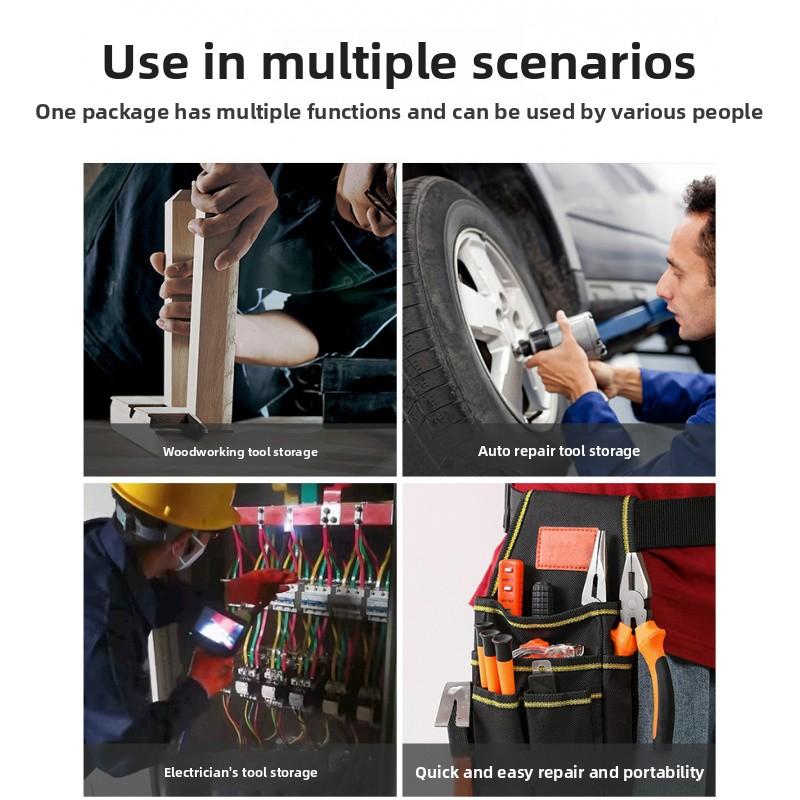 Use in multiple scenarios
One package has multiple functions and can be used by various people

Woodworking tool storage

Auto repair tool storage

Electrician's tool storage

Quick and easy repair and portability