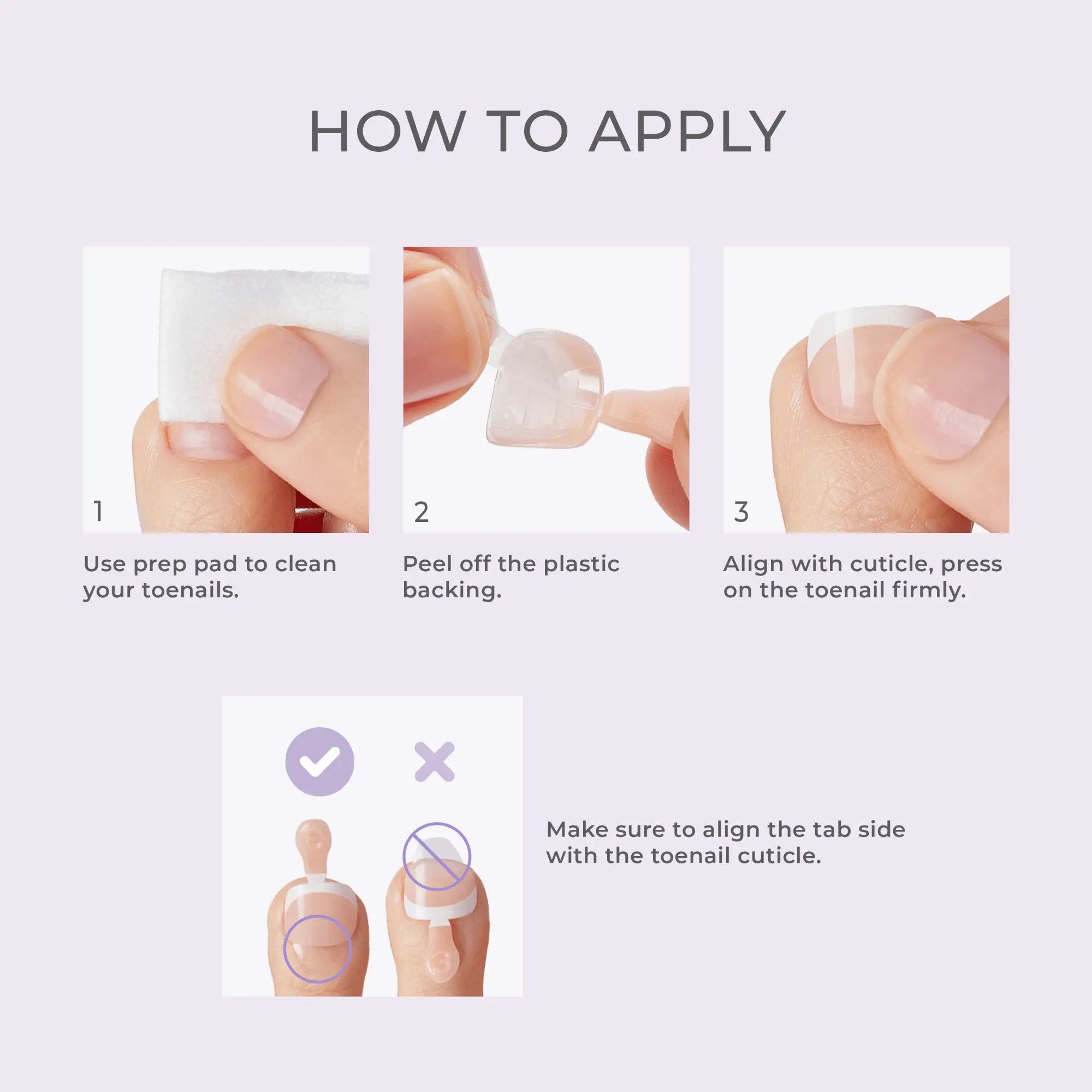 HOW TO APPLY

1

Use prep pad to clean your toenails.

2

Peel off the plastic backing.

3

Align with cuticle, press on the toenail firmly.

Make sure to align the tab side with the toenail cuticle.