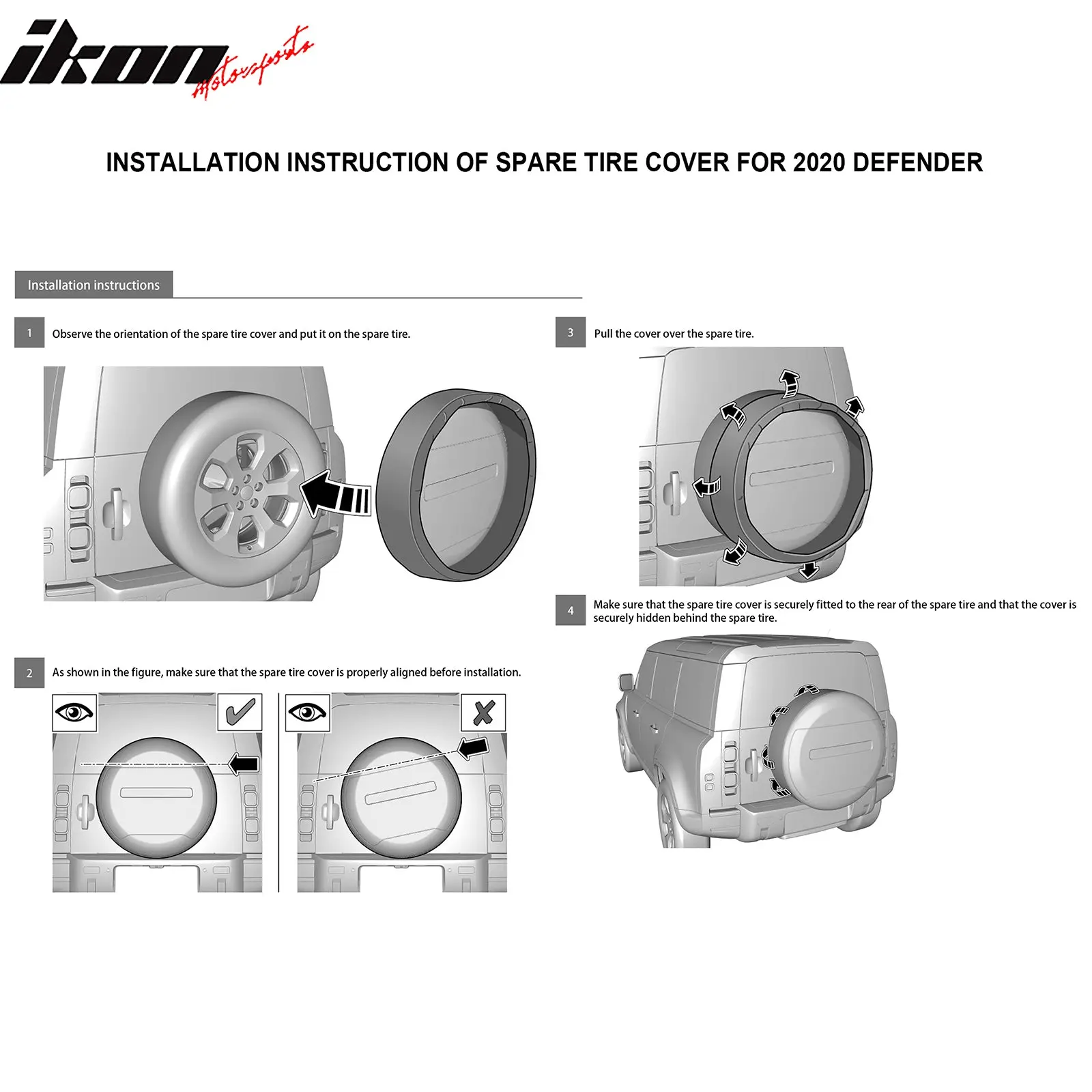 ikon Motorsports

INSTALLATION INSTRUCTION OF SPARE TIRE COVER FOR 2020 DEFENDER

Installation instructions

1 Observe the orientation of the spare tire cover and put it on the spare tire.

2 As shown in the figure, make sure that the spare tire cover is properly aligned before installation.

3 Pull the cover over the spare tire.

4 Make sure that the spare tire cover is securely fitted to the rear of the spare tire and that the cover is securely hidden behind the spare tire.