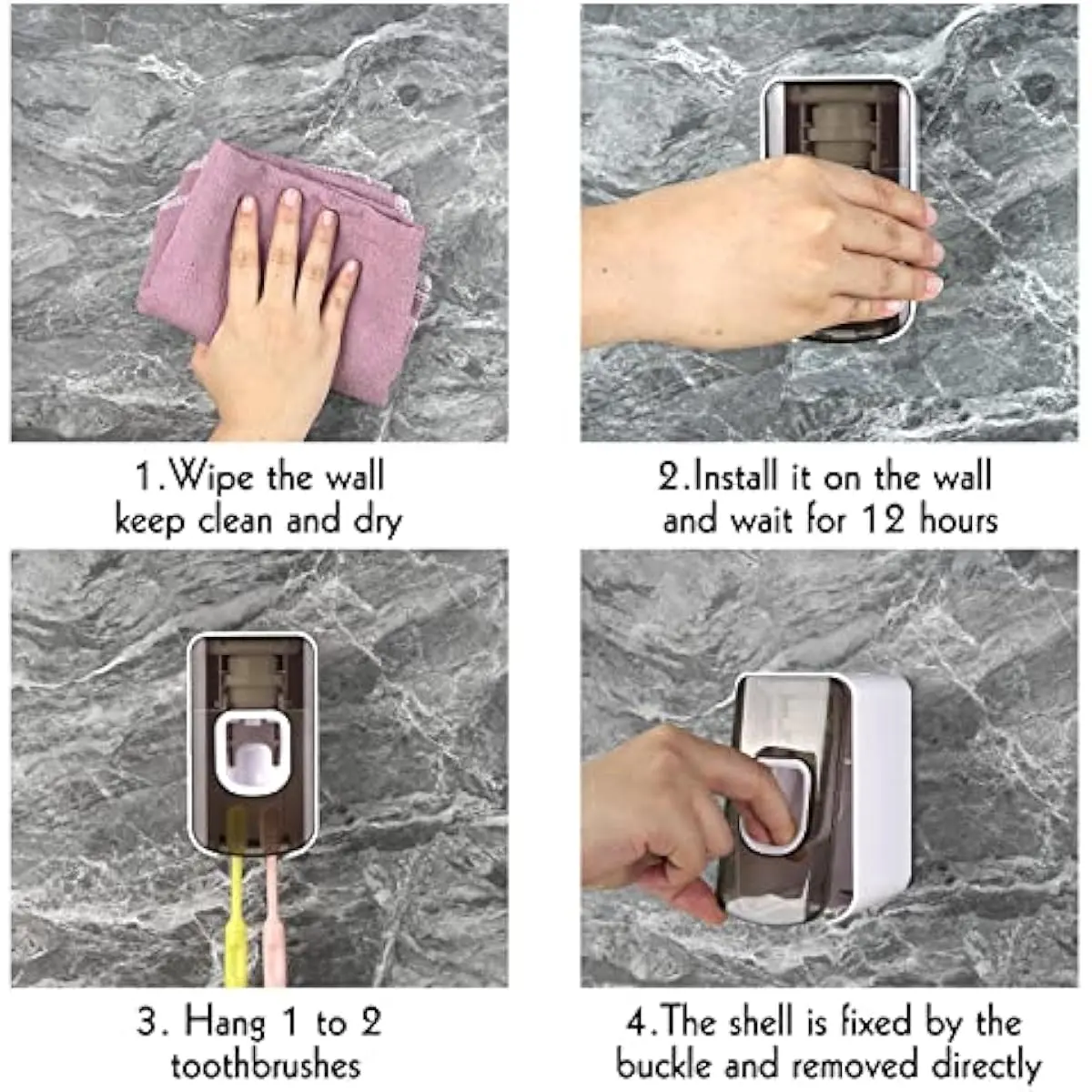 1.Wipe the wall
keep clean and dry

2.Install it on the wall
and wait for 12 hours

3. Hang 1 to 2
toothbrushes

4.The shell is fixed by the
buckle and removed directly