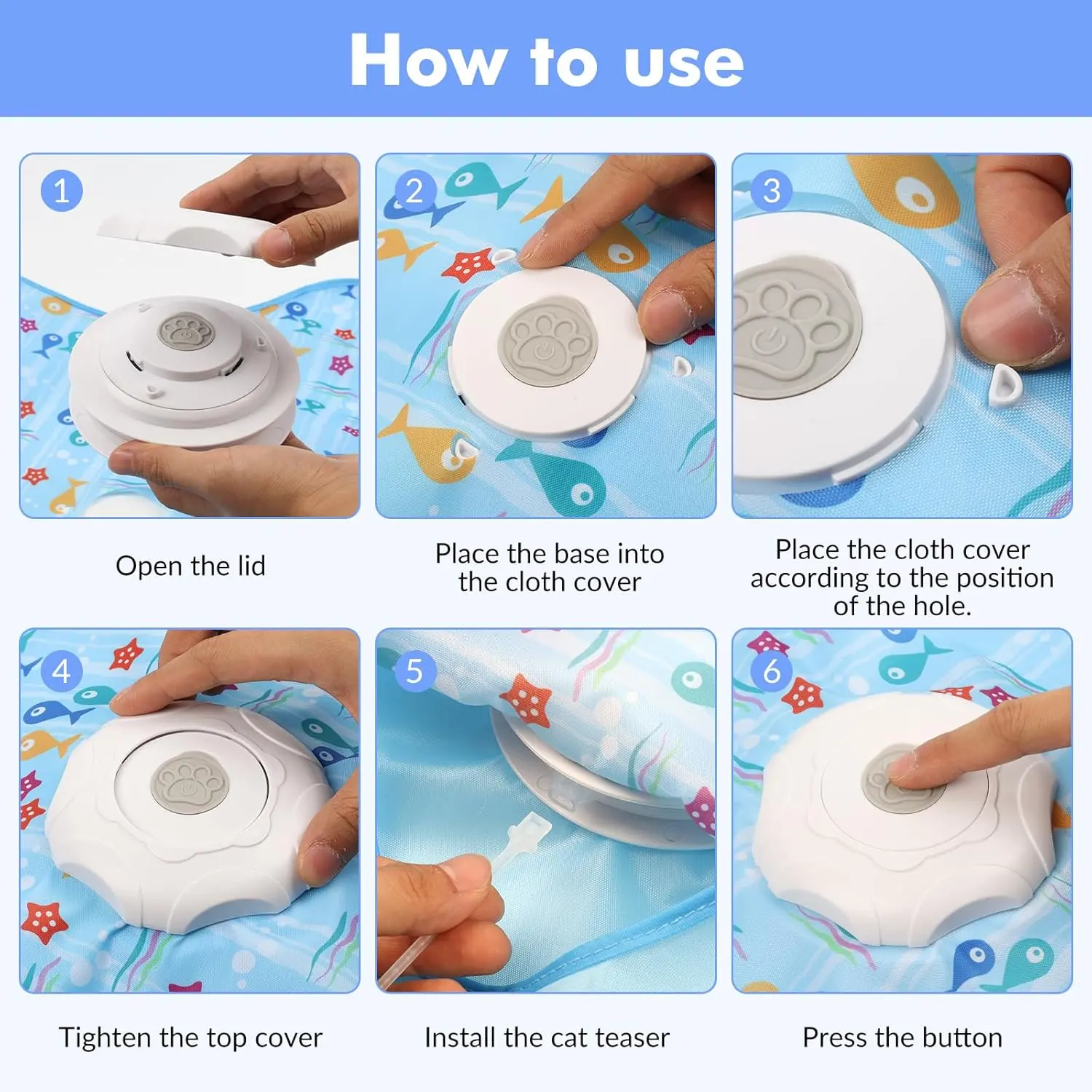 How to use

1

Open the lid

2

Place the base into the cloth cover

3

Place the cloth cover according to the position of the hole.

4

Tighten the top cover

5

Install the cat teaser

6

Press the button