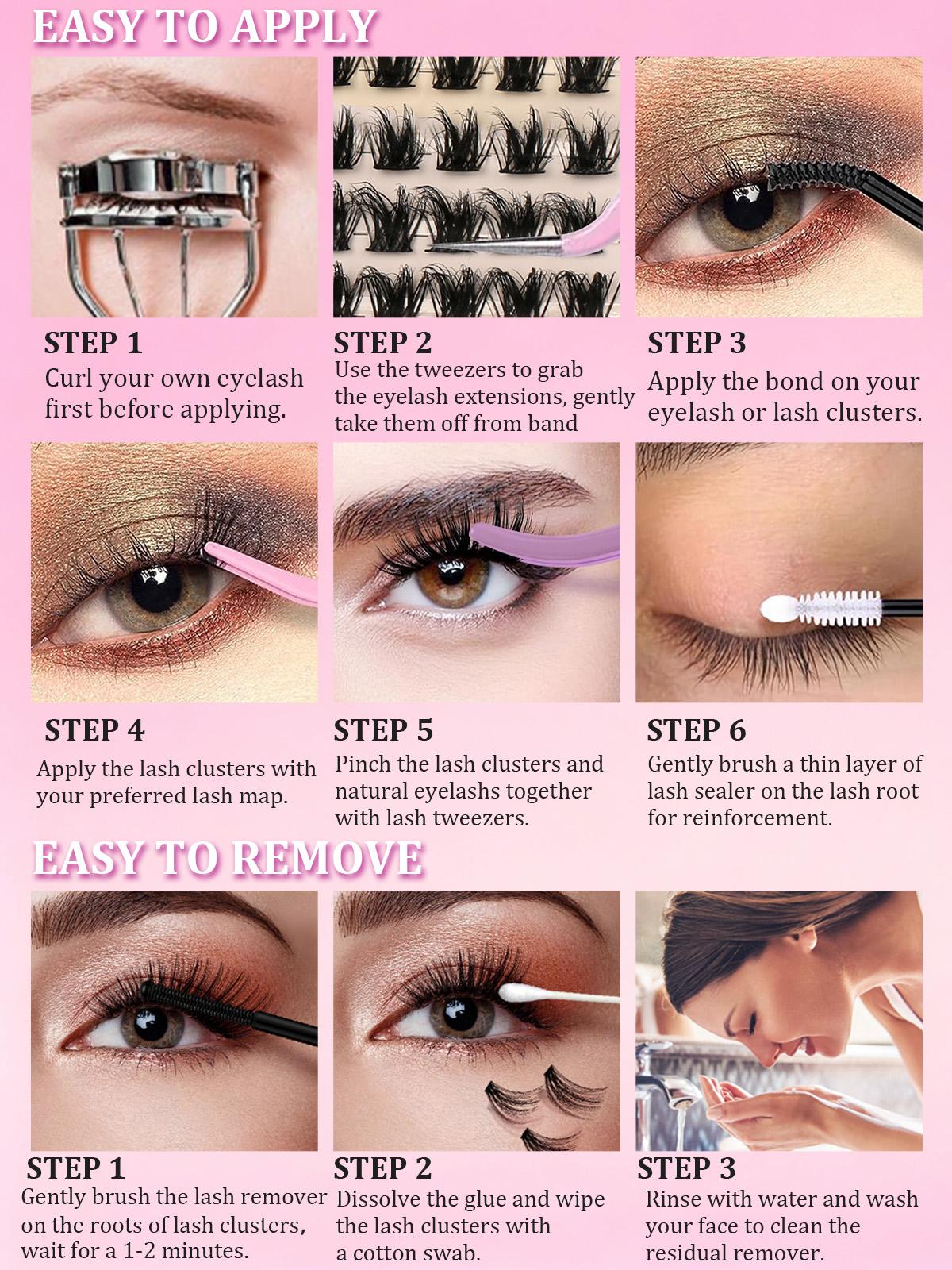 EASY TO APPLY

STEP 1
Curl your own eyelash first before applying.

STEP 2
Use the tweezers to grab the eyelash extensions, gently take them off from band

STEP 3
Apply the bond on your eyelash or lash clusters.

STEP 4
Apply the lash clusters with your preferred lash map.

STEP 5
Pinch the lash clusters and natural eyelashs together with lash tweezers.

STEP 6
Gently brush a thin layer of lash sealer on the lash root for reinforcement.

EASY TO REMOVE

STEP 1
Gently brush the lash remover on the roots of lash clusters, wait for a 1-2 minutes.

STEP 2
Dissolve the glue and wipe the lash clusters with a cotton swab.

STEP 3
Rinse with water and wash your face to clean the residual remover.