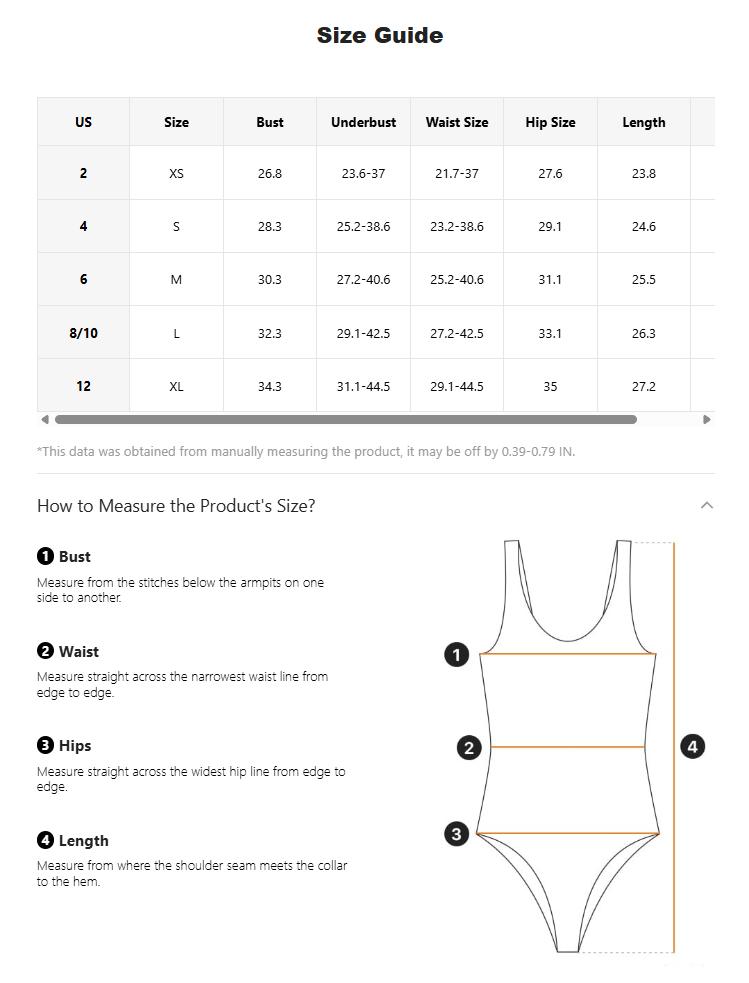 Size Guide

| US | Size | Bust | Underbust | Waist Size | Hip Size | Length |
|---|---|---|---|---|---|---|
| 2 | XS | 26.8 | 23.6-37 | 21.7-37 | 27.6 | 23.8 |
| 4 | S | 28.3 | 25.2-38.6 | 23.2-38.6 | 29.1 | 24.6 |
| 6 | M | 30.3 | 27.2-40.6 | 25.2-40.6 | 31.1 | 25.5 |
| 8/10 | L | 32.3 | 29.1-42.5 | 27.2-42.5 | 33.1 | 26.3 |
| 12 | XL | 34.3 | 31.1-44.5 | 29.1-44.5 | 35 | 27.2 |

*This data was obtained from manually measuring the product, it may be off by 0.39-0.79 IN.

How to Measure the Product's Size?

1 Bust
Measure from the stitches below the armpits on one side to another.

2 Waist
Measure straight across the narrowest waist line from edge to edge.

3 Hips
Measure straight across the widest hip line from edge to edge.

4 Length
Measure from where the shoulder seam meets the collar to the hem.

1
2
3
4