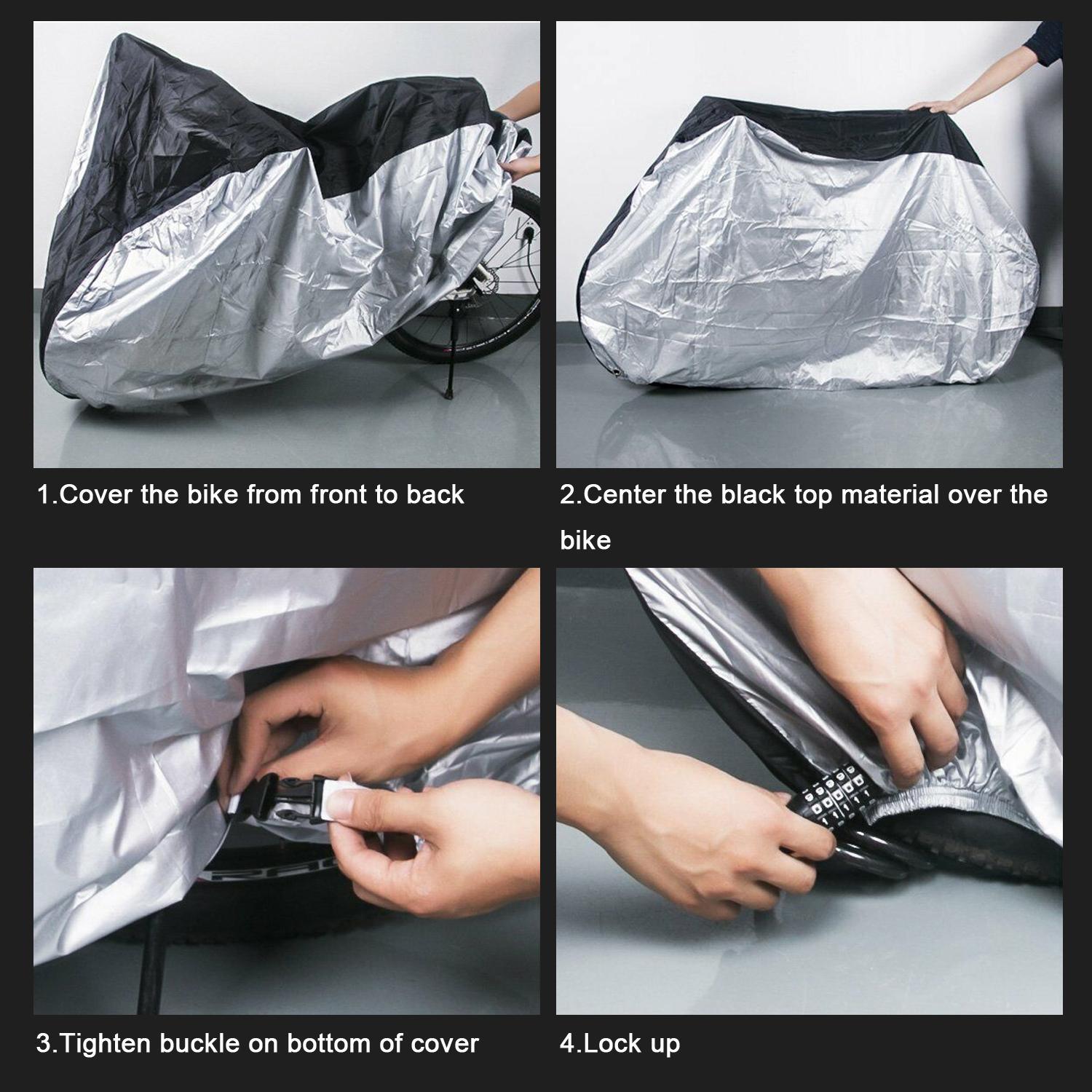 1.Cover the bike from front to back

2.Center the black top material over the bike

3.Tighten buckle on bottom of cover

4.Lock up