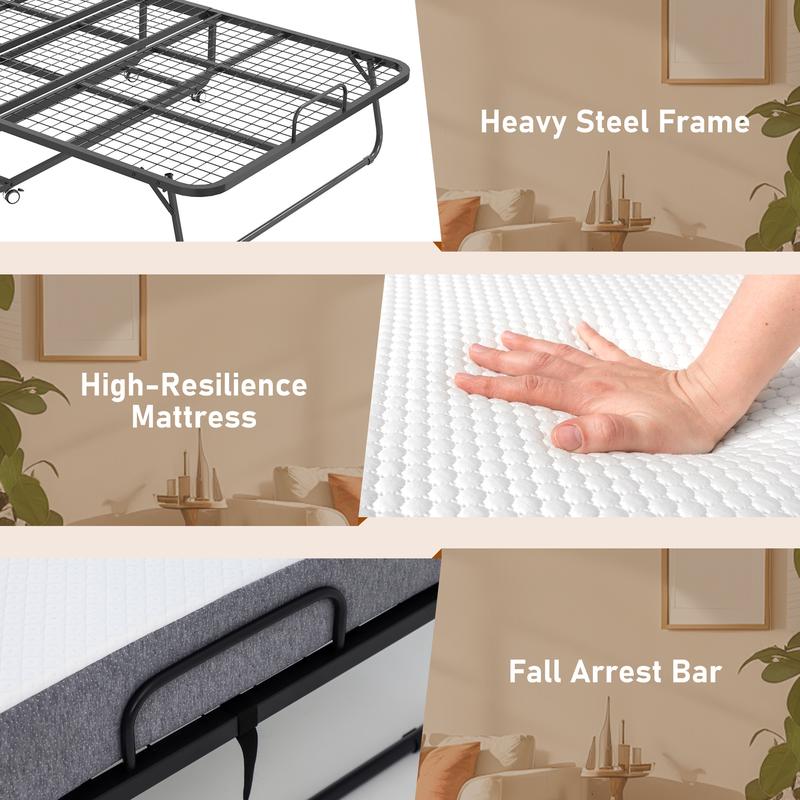 Heavy Steel Frame

High-Resilience Mattress

Fall Arrest Bar