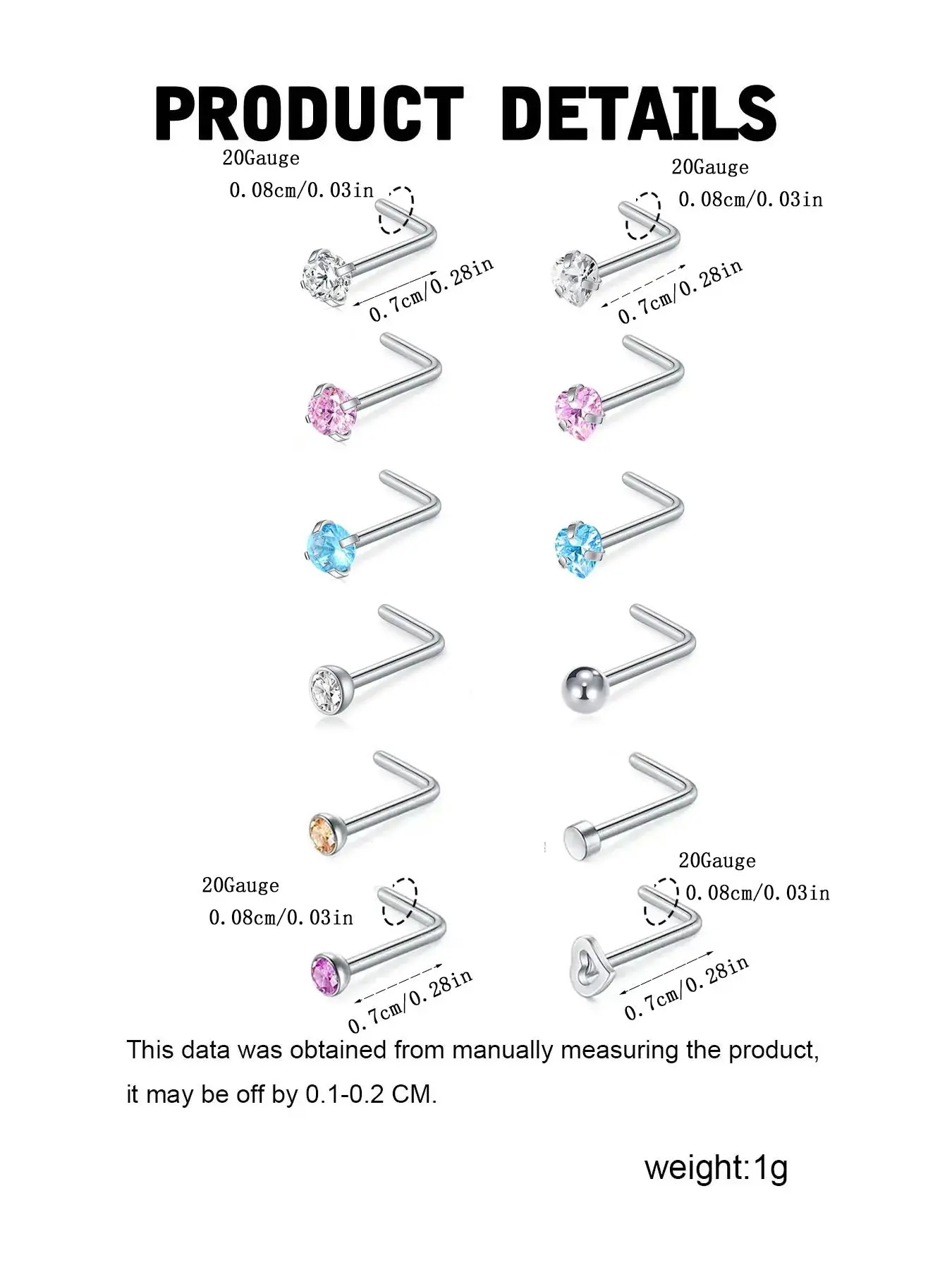 PRODUCT DETAILS

20Gauge
0.08cm/0.03in
0.7cm/0.28in

20Gauge
0.08cm/0.03in
0.7cm/0.28in

20Gauge
0.08cm/0.03in
0.7cm/0.28in

20Gauge
0.08cm/0.03in
0.7cm/0.28in

This data was obtained from manually measuring the product, it may be off by 0.1-0.2 CM.

weight:1g