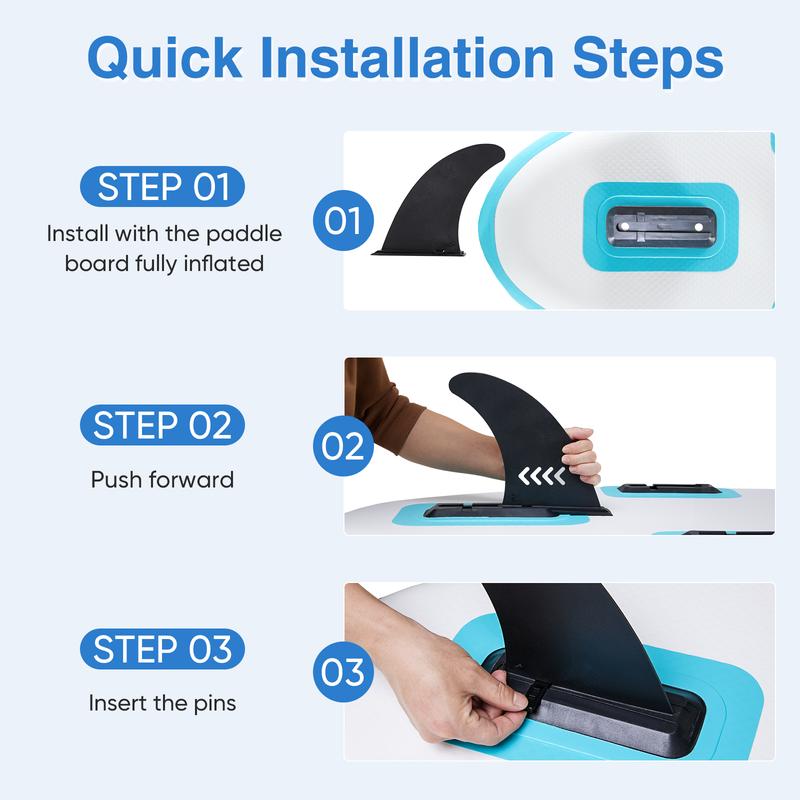 Quick Installation Steps

STEP 01
Install with the paddle board fully inflated

01

STEP 02
Push forward

02

STEP 03
Insert the pins

03