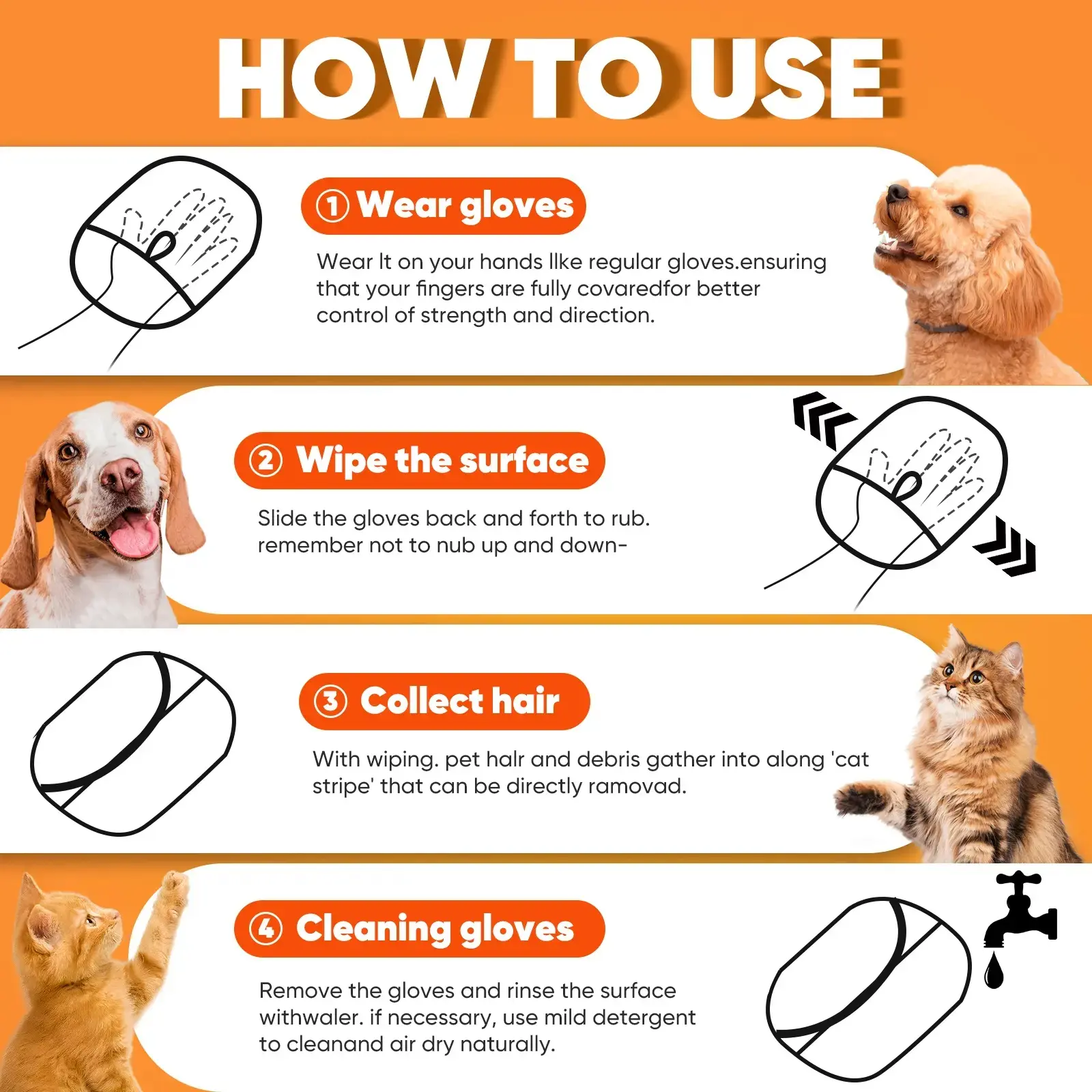 HOW TO USE

① Wear gloves

Wear It on your hands lIke regular gloves.ensuring that your fingers are fully covaredfor better control of strength and direction.

② Wipe the surface

Slide the gloves back and forth to rub. remember not to nub up and down-

③ Collect hair

With wiping. pet halr and debris gather into along 'cat stripe' that can be directly ramovad.

④ Cleaning gloves

Remove the gloves and rinse the surface withwaler. if necessary, use mild detergent to cleanand air dry naturally.