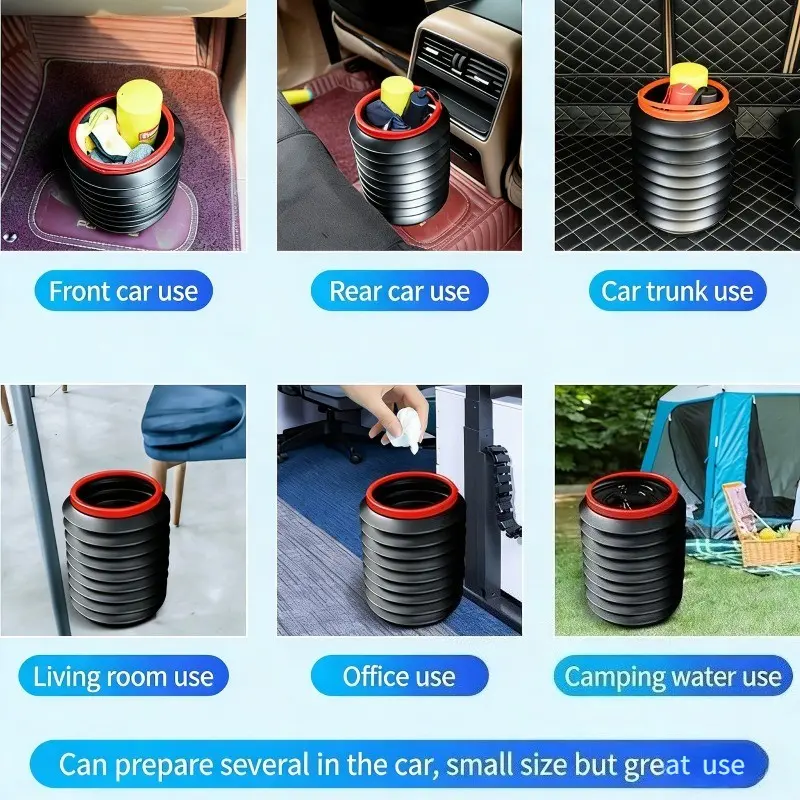 Front car use

Rear car use

Car trunk use

Living room use

Office use

Camping water use

Can prepare several in the car, small size but great use