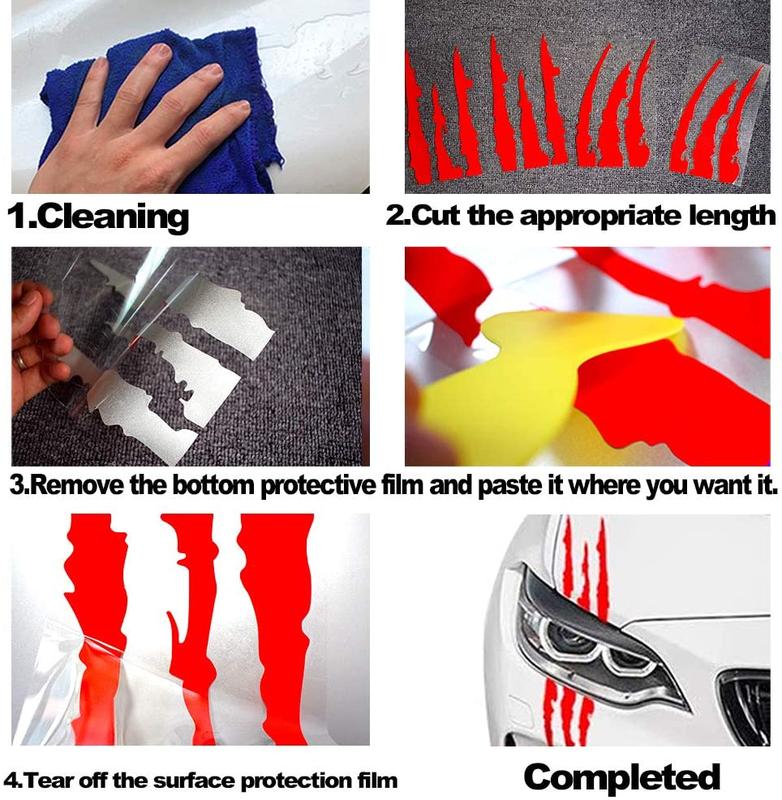 1.Cleaning

2.Cut the appropriate length

3.Remove the bottom protective film and paste it where you want it.

4.Tear off the surface protection film

Completed