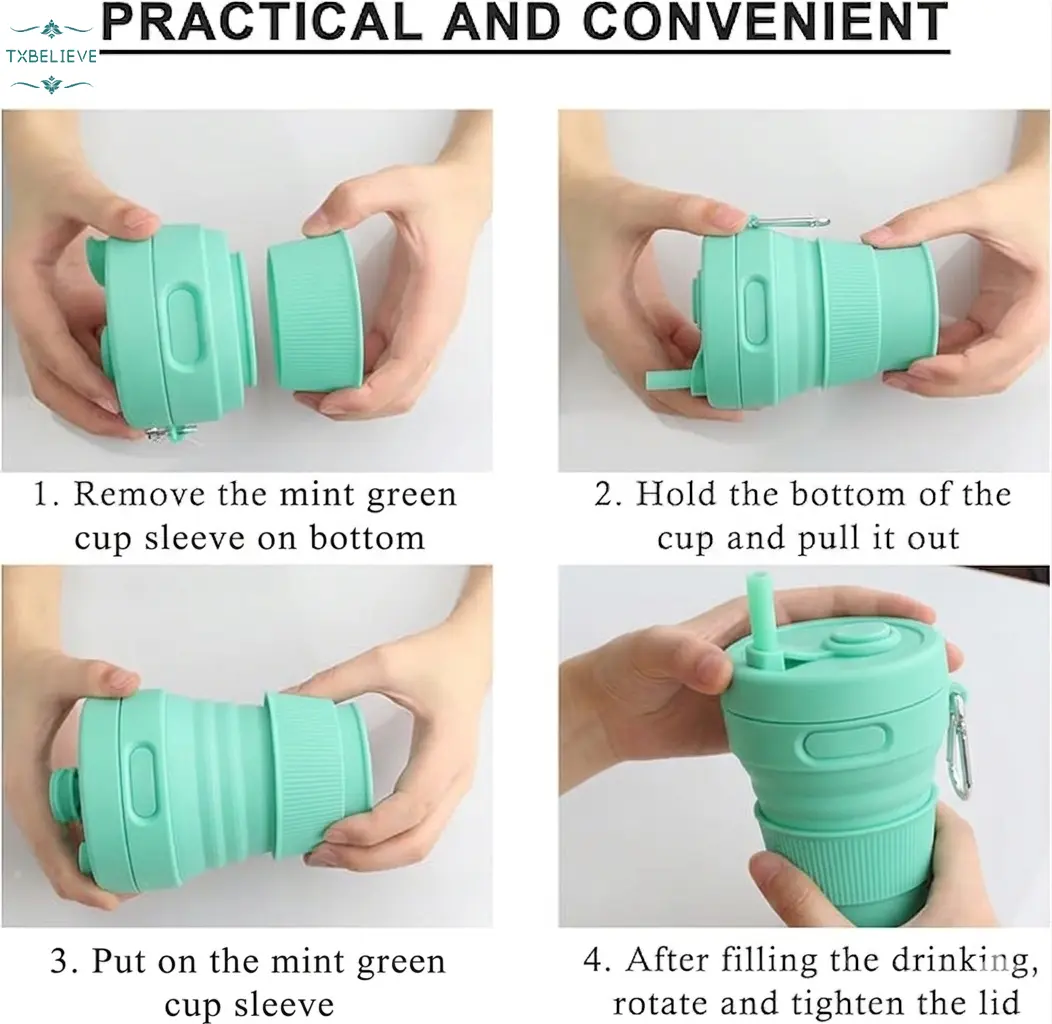 TXBELIEVE

PRACTICAL AND CONVENIENT

1. Remove the mint green cup sleeve on bottom

2. Hold the bottom of the cup and pull it out

3. Put on the mint green cup sleeve

4. After filling the drinking, rotate and tighten the lid