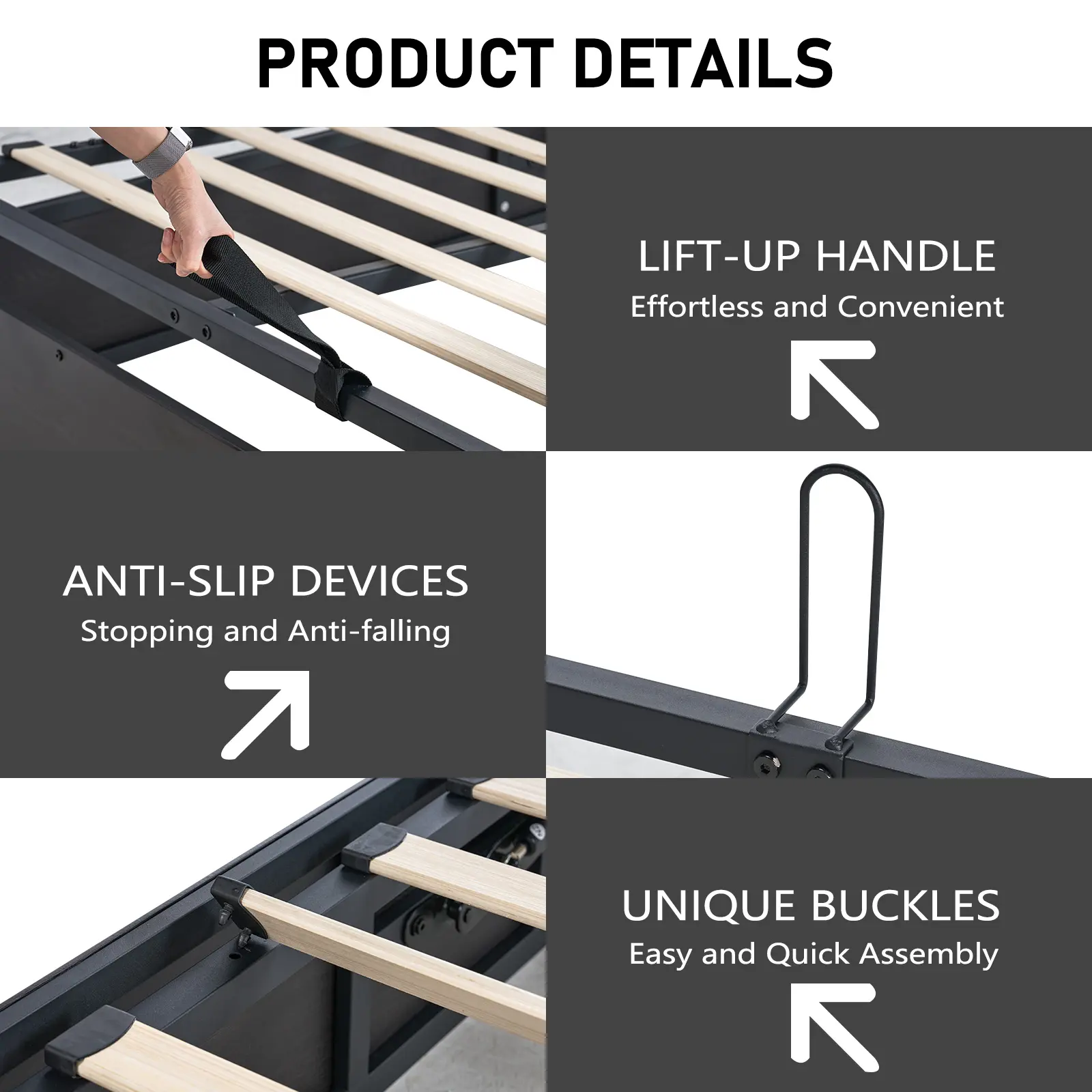 PRODUCT DETAILS

LIFT-UP HANDLE
Effortless and Convenient

ANTI-SLIP DEVICES
Stopping and Anti-falling

UNIQUE BUCKLES
Easy and Quick Assembly