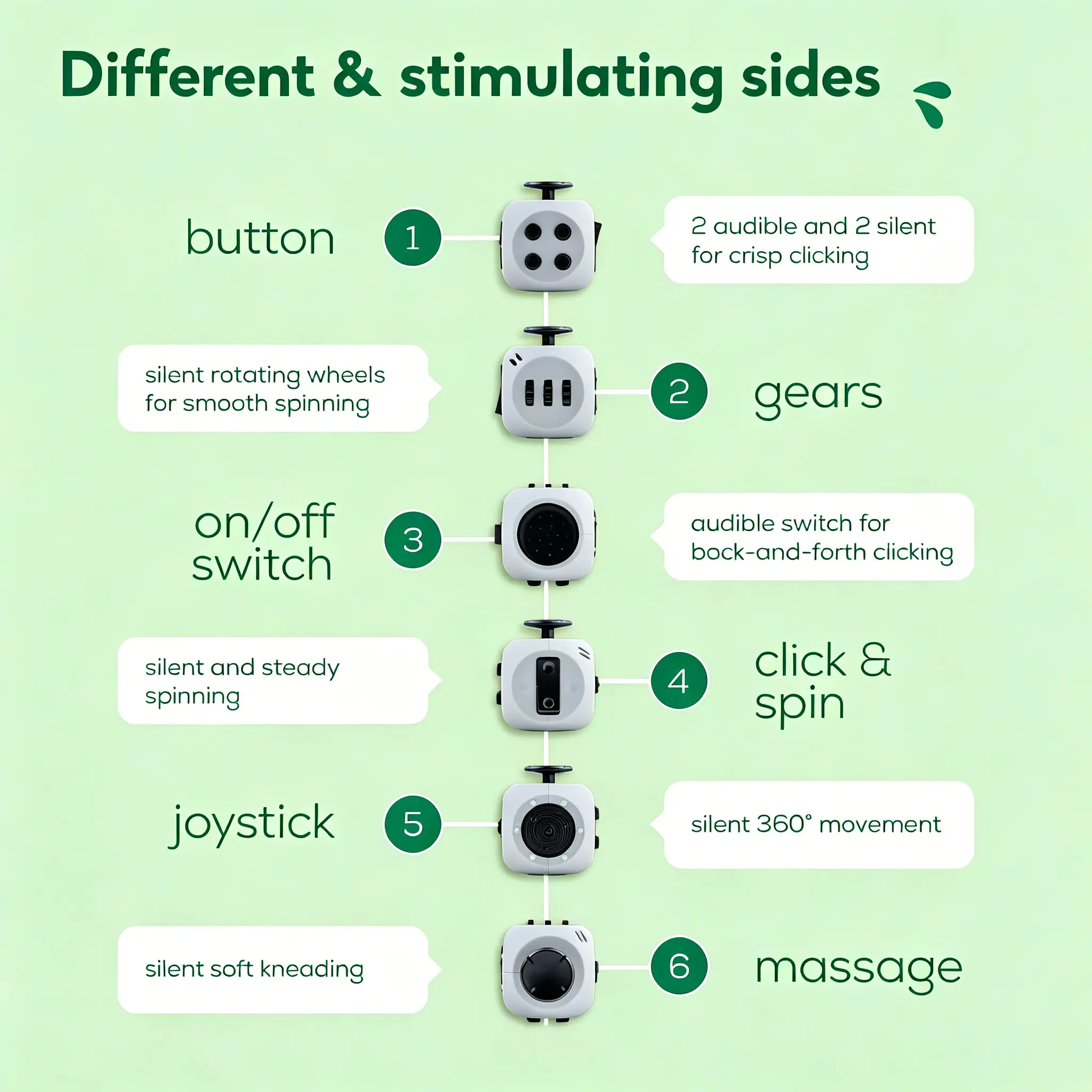 Different & stimulating sides

button

1

2 audible and 2 silent for crisp clicking

silent rotating wheels for smooth spinning

2

gears

on/off switch

3

audible switch for bock-and-forth clicking

silent and steady spinning

4

click & spin

joystick

5

silent 360° movement

silent soft kneading

6

massage