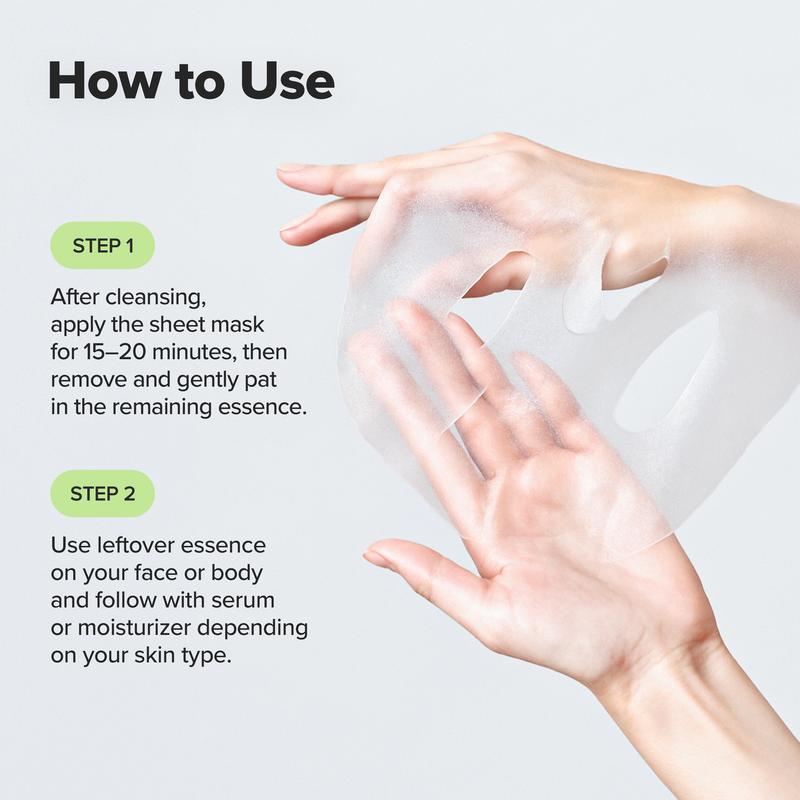 How to Use

STEP 1

After cleansing, apply the sheet mask for 15–20 minutes, then remove and gently pat in the remaining essence.

STEP 2

Use leftover essence on your face or body and follow with serum or moisturizer depending on your skin type.