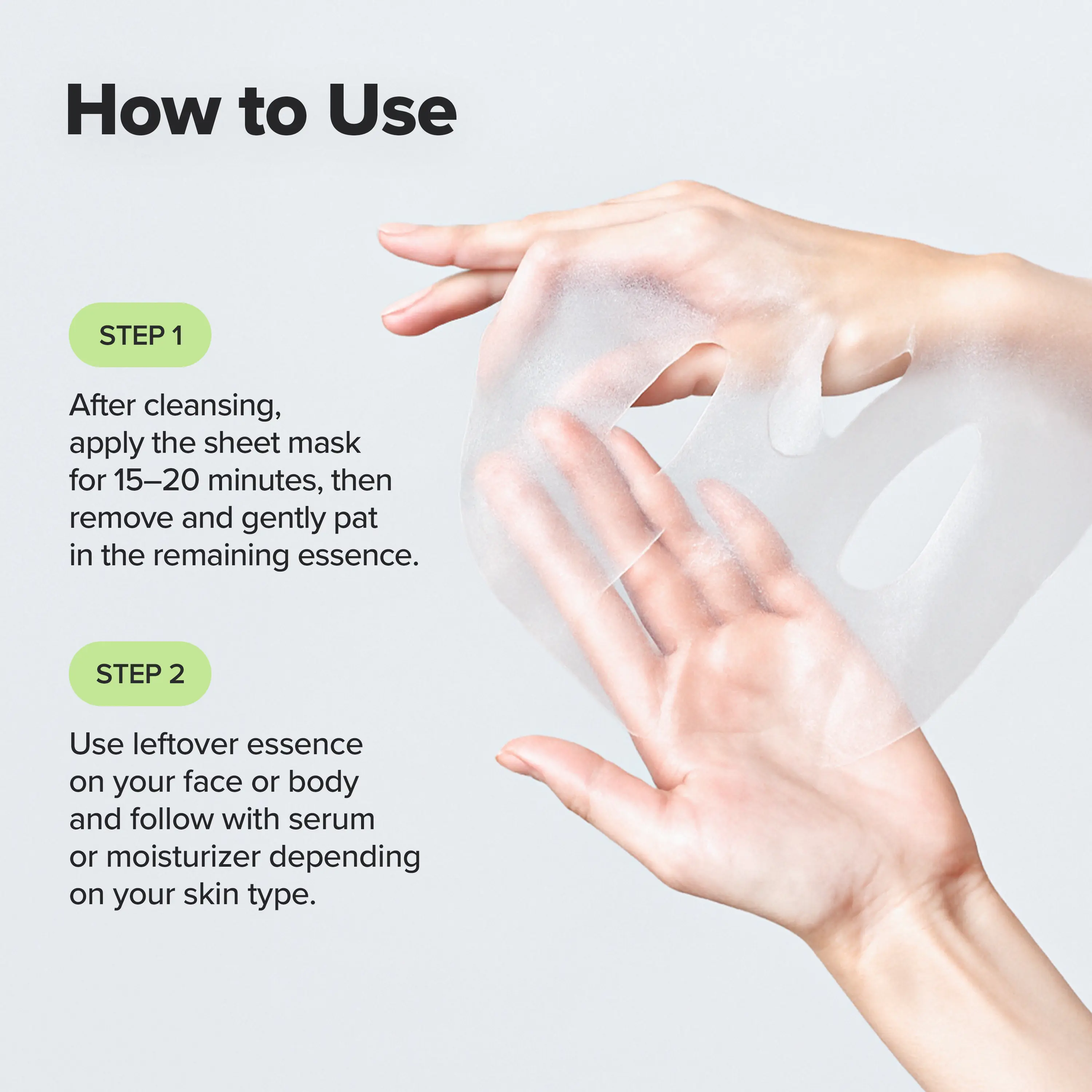 How to Use

STEP 1

After cleansing, apply the sheet mask for 15–20 minutes, then remove and gently pat in the remaining essence.

STEP 2

Use leftover essence on your face or body and follow with serum or moisturizer depending on your skin type.